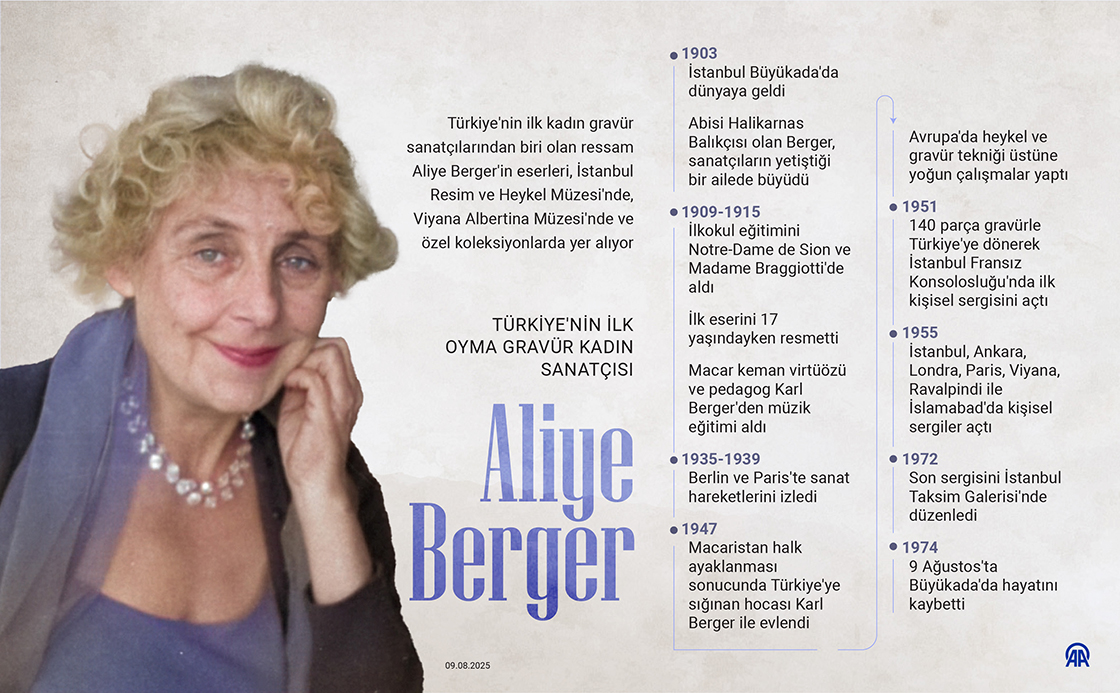 Türkiye'nin ilk kadın gravür sanatçılarından biri olan ressam Aliye Berger'in eserleri, İstanbul Resim ve Heykel Müzesi'nde, Viyana Albertina Müzesi'nde ve özel koleksiyonlarda yer alıyor

TÜRKİYE'NİN İLK OYMA GRAVÜR KADIN SANATÇISI

Aliye Berger

1903
İstanbul Büyükada'da dünyaya geldi

Abisi Halikarnas Balıkçısı olan Berger, sanatçıların yetiştiği bir ailede büyüdü

1909-1915
İlkokul eğitimini Notre-Dame de Sion ve Madame Braggiotti'de aldı

İlk eserini 17 yaşındayken resmetti

Macar keman virtüözü ve pedagog Karl Berger'den müzik eğitimi aldı

1935-1939
Berlin ve Paris'te sanat hareketlerini izledi

1947
Macaristan halk ayaklanması sonucunda Türkiye'ye sığınan hocası Karl Berger ile evlendi

Avrupa'da heykel ve gravür tekniği üstüne yoğun çalışmalar yaptı

1951
140 parça gravürle Türkiye'ye dönerek İstanbul Fransız Konsolosluğu'nda ilk kişisel sergisini açtı

1955
İstanbul, Ankara, Londra, Paris, Viyana, Ravalpindi ile İslamabad'da kişisel sergiler açtı

1972
Son sergisini İstanbul Taksim Galerisi'nde düzenledi

1974
9 Ağustos'ta Büyükada'da hayatını kaybetti

09.08.2025

AA