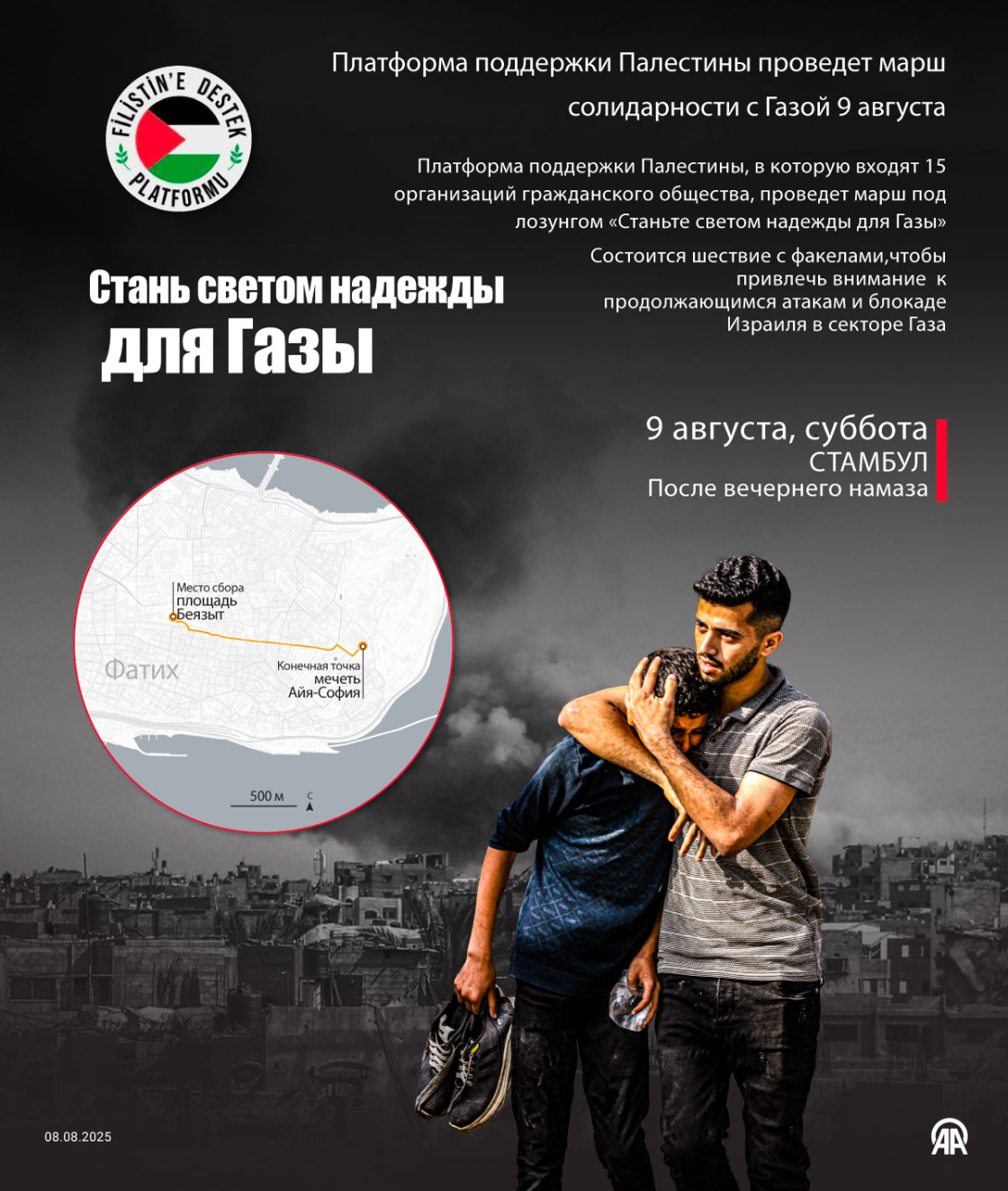 FİLİSTİN'E DESTEK PLATFORMU

Платформа поддержки Палестины проведет марш солидарности с Газой 9 августа

Платформа поддержки Палестины, в которую входят 15 организаций гражданского общества, проведет марш под лозунгом «Станьте светом надежды для Газы»

Состоится шествие с факелами,чтобы привлечь внимание к продолжающимся атакам и блокаде Израиля в секторе Газа

Стань светом надежды для Газы

9 августа, суббота
СТАМБУЛ
После вечернего намаза

Место сбора площадь Беязыт

Фатих

Конечная точка мечеть Айя-София

500 м

С

08.08.2025

AA