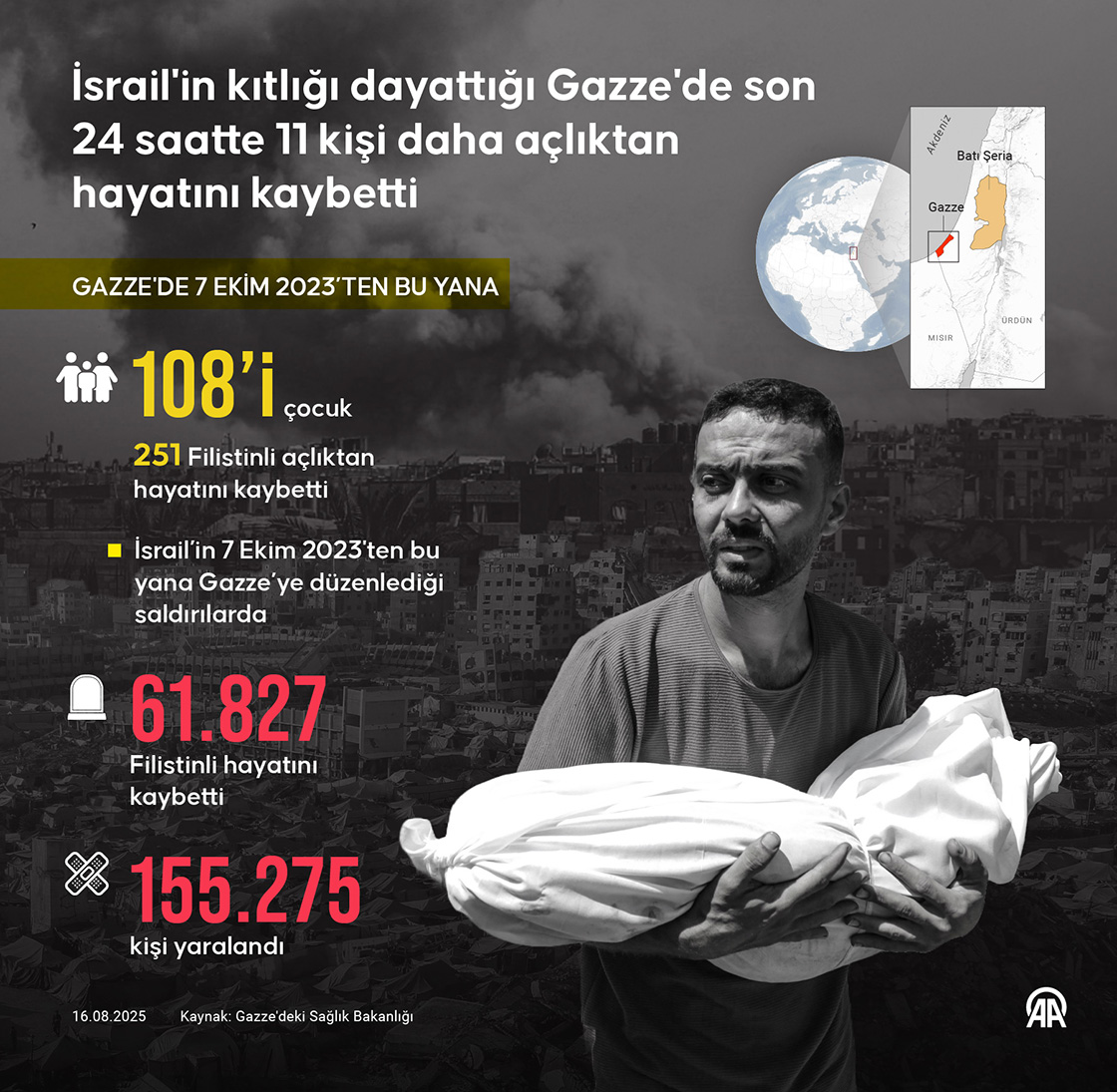 İsrail'in kıtlığı dayattığı Gazze'de son 24 saatte 11 kişi daha açlıktan hayatını kaybetti

Akdeniz
Batı Şeria
Gazze
MISIR
ÜRDÜN

GAZZE'DE 7 EKİM 2023'TEN BU YANA

108'i çocuk

251 Filistinli açlıktan hayatını kaybetti

İsrail'in 7 Ekim 2023'ten bu yana Gazze'ye düzenlediği saldırılarda

61.827
Filistinli hayatını kaybetti

155.275
kişi yaralandı

16.08.2025
Kaynak: Gazze'deki Sağlık Bakanlığı

AA