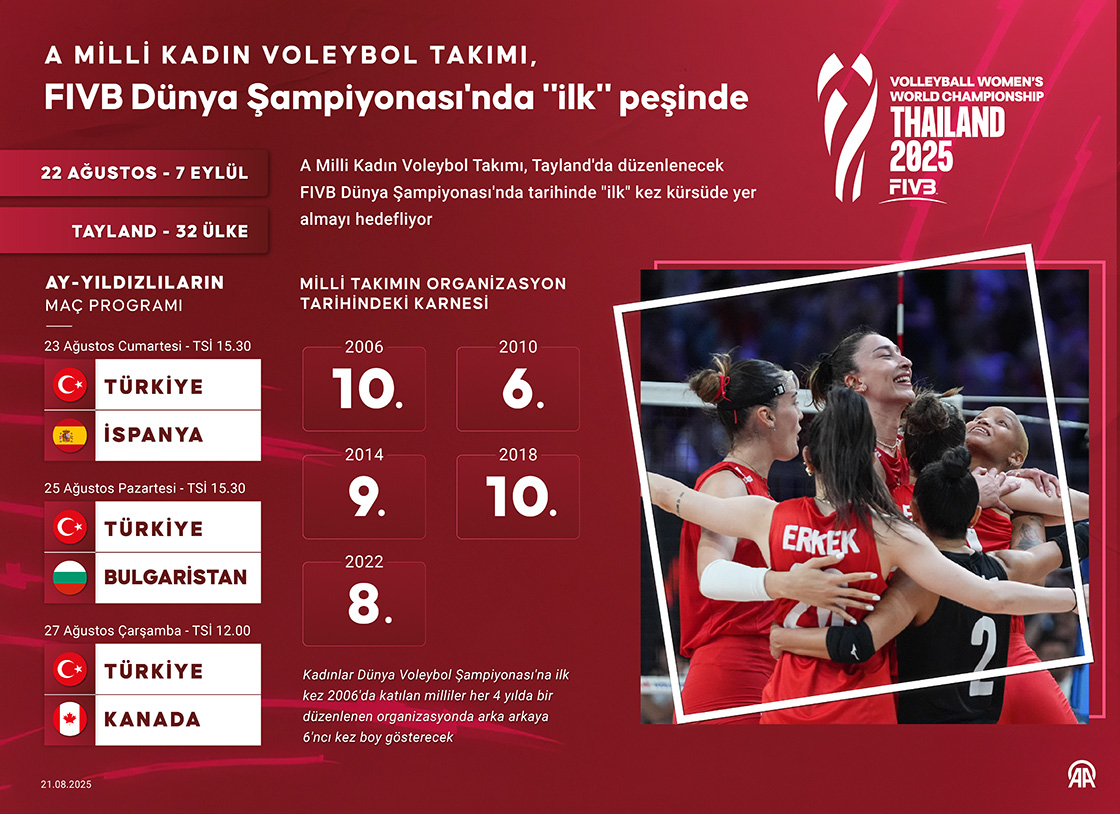 A MİLLİ KADIN VOLEYBOL TAKIMI,
FIVB Dünya Şampiyonası'nda "ilk" peşinde

VOLLEYBALL WOMEN'S WORLD CHAMPIONSHIP
THAILAND 2025
FIVB

22 AĞUSTOS - 7 EYLÜL

TAYLAND - 32 ÜLKE

A Milli Kadın Voleybol Takımı, Tayland'da düzenlenecek FIVB Dünya Şampiyonası'nda tarihinde "ilk" kez kürsüde yer almayı hedefliyor

AY-YILDIZLILARIN
MAÇ PROGRAMI

23 Ağustos Cumartesi - TSİ 15.30
TÜRKİYE
İSPANYA

25 Ağustos Pazartesi - TSİ 15.30
TÜRKİYE
BULGARİSTAN

27 Ağustos Çarşamba - TSİ 12.00
TÜRKİYE
KANADA

MİLLİ TAKIMIN ORGANİZASYON TARİHİNDEKİ KARNESİ

2006
10.

2010
6.

2014
9.

2018
10.

2022
8.

Kadınlar Dünya Voleybol Şampiyonası'na ilk kez 2006'da katılan milliler her 4 yılda bir düzenlenen organizasyonda arka arkaya 6'ncı kez boy gösterecek

ERKEK
2

21.08.2025

AA