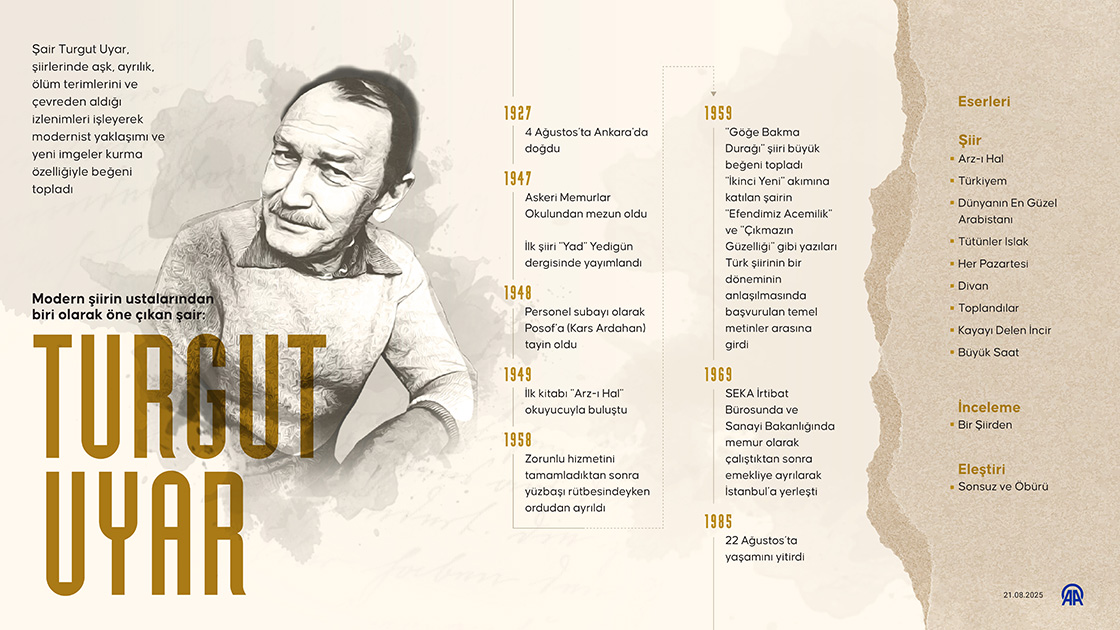 Şair Turgut Uyar, şiirlerinde aşk, ayrılık, ölüm terimlerini ve çevreden aldığı izlenimleri işleyerek modernist yaklaşımı ve yeni imgeler kurma özelliğiyle beğeni topladı

Modern şiirin ustalarından biri olarak öne çıkan şair:

TURGUT UYAR

1927
4 Ağustos'ta Ankara'da doğdu

1947
Askeri Memurlar Okulundan mezun oldu

İlk şiiri "Yad" Yedigün dergisinde yayımlandı

1948
Personel subayı olarak Posof'a (Kars Ardahan) tayin oldu

1949
İlk kitabı "Arz-ı Hal" okuyucuyla buluştu

1958
Zorunlu hizmetini tamamladıktan sonra yüzbaşı rütbesindeyken ordudan ayrıldı

1959
"Göğe Bakma Durağı" şiiri büyük beğeni topladı
"İkinci Yeni" akımına katılan şairin "Efendimiz Acemilik" ve "Çıkmazın Güzelliği" gibi yazıları Türk şiirinin bir döneminin anlaşılmasında başvurulan temel metinler arasına girdi

1969
SEKA İrtibat Bürosunda ve Sanayi Bakanlığında memur olarak çalıştıktan sonra emekliye ayrılarak İstanbul'a yerleşti

1985
22 Ağustos'ta yaşamını yitirdi

Eserleri

Şiir
Arz-ı Hal
Türkiyem
Dünyanın En Güzel Arabistanı
Tütünler Islak
Her Pazartesi
Divan
Toplandılar
Kayayı Delen İncir
Büyük Saat

İnceleme
Bir Şiirden

Eleştiri
Sonsuz ve Öbürü

21.08.2025
AA