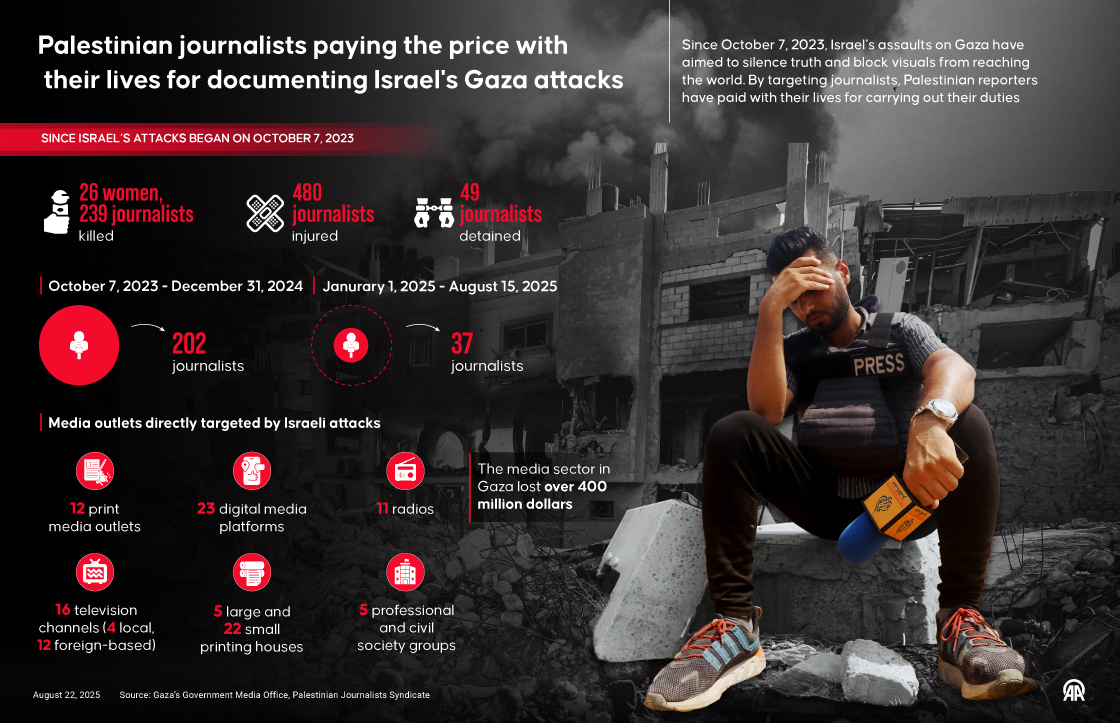 Palestinian journalists paying the price with their lives for documenting Israel's Gaza attacks

Since October 7, 2023, Israel's assaults on Gaza have aimed to silence truth and block visuals from reaching the world. By targeting journalists, Palestinian reporters have paid with their lives for carrying out their duties

SINCE ISRAEL'S ATTACKS BEGAN ON OCTOBER 7, 2023

26 women, 239 journalists killed

480 journalists injured

49 journalists detained

October 7, 2023 - December 31, 2024

202 journalists

Janurary 1, 2025 - August 15, 2025

37 journalists

Media outlets directly targeted by Israeli attacks

12 print media outlets

23 digital media platforms

11 radios

The media sector in Gaza lost over 400 million dollars

16 television channels (4 local, 12 foreign-based)

5 large and 22 small printing houses

5 professional and civil society groups

PRESS

August 22, 2025 Source: Gaza's Government Media Office, Palestinian Journalists Syndicate

AA