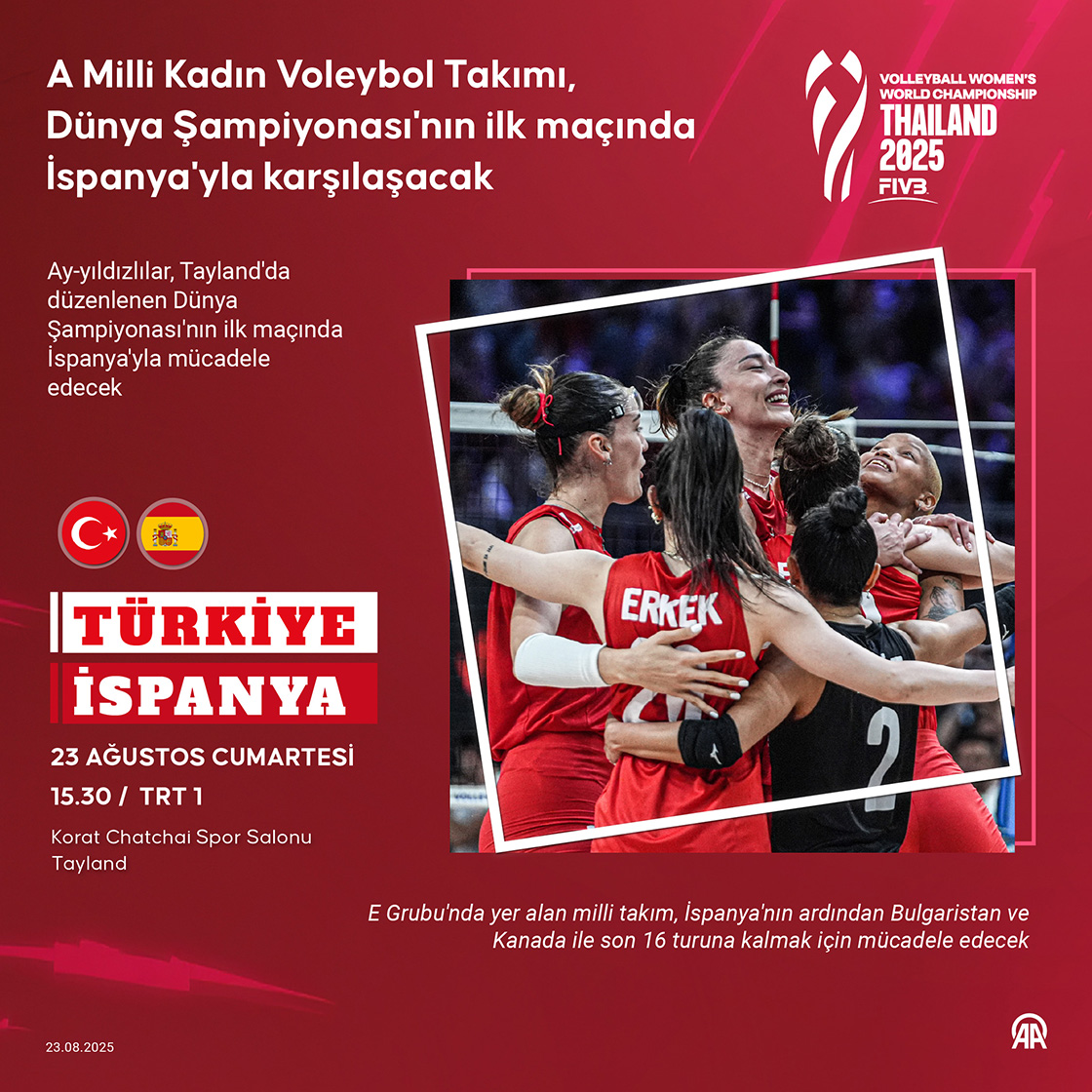 A Milli Kadın Voleybol Takımı, Dünya Şampiyonası'nın ilk maçında İspanya'yla karşılaşacak

VOLLEYBALL WOMEN'S WORLD CHAMPIONSHIP THAILAND 2025 FIVB

Ay-yıldızlılar, Tayland'da düzenlenen Dünya Şampiyonası'nın ilk maçında İspanya'yla mücadele edecek

ERKEK

2

TÜRKİYE
İSPANYA

23 AĞUSTOS CUMARTESİ
15.30 / TRT 1

Korat Chatchai Spor Salonu
Tayland

E Grubu'nda yer alan milli takım, İspanya'nın ardından Bulgaristan ve Kanada ile son 16 turuna kalmak için mücadele edecek

23.08.2025

AA