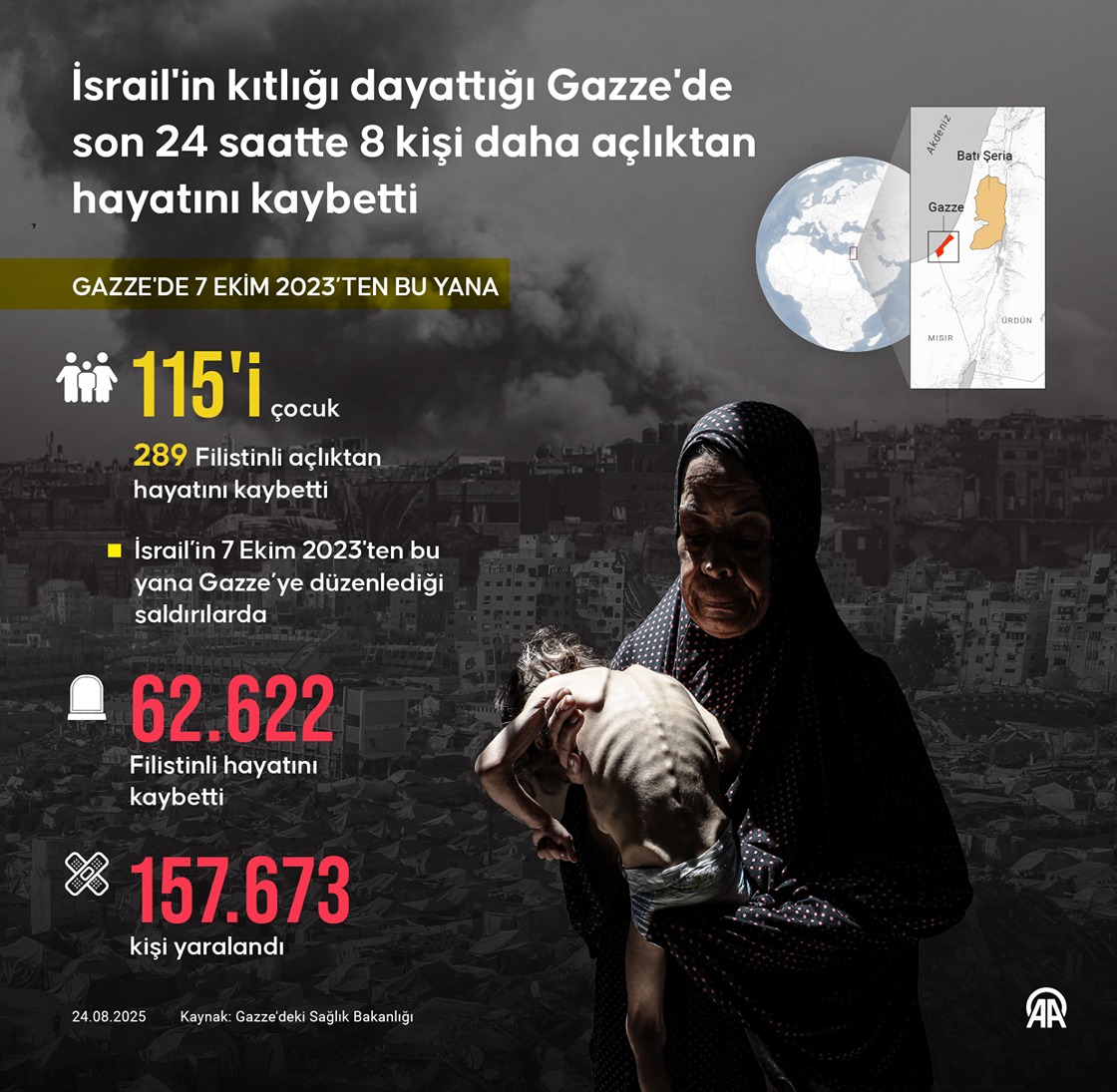 İsrail'in kıtlığı dayattığı Gazze'de son 24 saatte 8 kişi daha açlıktan hayatını kaybetti

Akdeniz
Batı Şeria
Gazze
MISIR
ÜRDÜN

GAZZE'DE 7 EKİM 2023'TEN BU YANA

115'i çocuk

289 Filistinli açlıktan hayatını kaybetti

İsrail'in 7 Ekim 2023'ten bu yana Gazze'ye düzenlediği saldırılarda

62.622
Filistinli hayatını kaybetti

157.673
kişi yaralandı

24.08.2025 Kaynak: Gazze'deki Sağlık Bakanlığı

AA