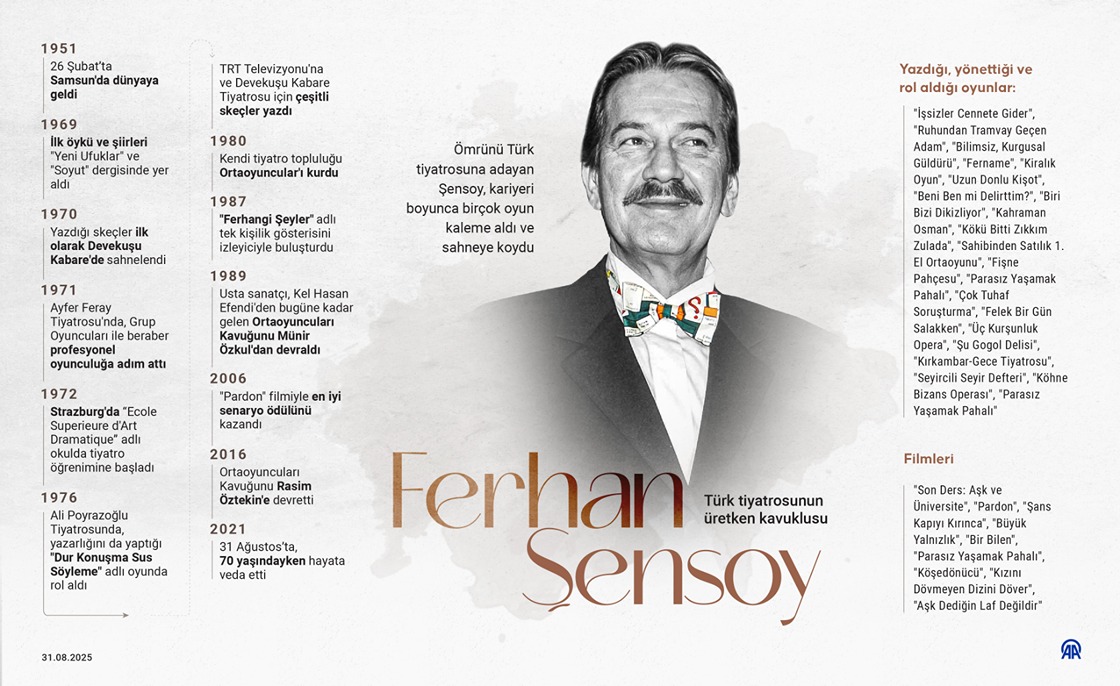 1951
26 Şubat'ta Samsun'da dünyaya geldi

1969
İlk öykü ve şiirleri "Yeni Ufuklar" ve "Soyut" dergisinde yer aldı

1970
Yazdığı skeçler ilk olarak Devekuşu Kabare'de sahnelendi

1971
Ayfer Feray Tiyatrosu'nda, Grup Oyuncuları ile beraber profesyonel oyunculuğa adım attı

1972
Strazburg'da "Ecole Superieure d'Art Dramatique" adlı okulda tiyatro öğrenimine başladı

1976
Ali Poyrazoğlu Tiyatrosunda, yazarlığını da yaptığı "Dur Konuşma Sus Söyleme" adlı oyunda rol aldı

TRT Televizyonu'na ve Devekuşu Kabare Tiyatrosu için çeşitli skeçler yazdı

1980
Kendi tiyatro topluluğu Ortaoyuncular'ı kurdu

1987
"Ferhangi Şeyler" adlı tek kişilik gösterisini izleyiciyle buluşturdu

1989
Usta sanatçı, Kel Hasan Efendi'den bugüne kadar gelen Ortaoyuncuları Kavuğunu Münir Özkul'dan devraldı

2006
"Pardon" filmiyle en iyi senaryo ödülünü kazandı

2016
Ortaoyuncuları Kavuğunu Rasim Öztekin'e devretti

2021
31 Ağustos'ta, 70 yaşındayken hayata veda etti

Ömrünü Türk tiyatrosuna adayan Şensoy, kariyeri boyunca birçok oyun kaleme aldı ve sahneye koydu

Ferhan Şensoy

Türk tiyatrosunun üretken kavuklusu

Yazdığı, yönettiği ve rol aldığı oyunlar:
"İşsizler Cennete Gider", "Ruhundan Tramvay Geçen Adam", "Bilimsiz, Kurgusal Güldürü", "Fername", "Kiralık Oyun", "Uzun Donlu Kişot", "Beni Ben mi Delirttim?", "Biri Bizi Dikizliyor", "Kahraman Osman", "Kökü Bitti Zıkkım Zulada", "Sahibinden Satılık 1. El Ortaoyunu", "Fişne Pahçesu", "Parasız Yaşamak Pahalı", "Çok Tuhaf Soruşturma", "Felek Bir Gün Salakken", "Üç Kurşunluk Opera", "Şu Gogol Delisi", "Kırkambar-Gece Tiyatrosu", "Seyircili Seyir Defteri", "Köhne Bizans Operası", "Parasız Yaşamak Pahalı"

Filmleri
"Son Ders: Aşk ve Üniversite", "Pardon", "Şans Kapıyı Kırınca", "Büyük Yalnızlık", "Bir Bilen", "Parasız Yaşamak Pahalı", "Köşedönücü", "Kızını Dövmeyen Dizini Döver", "Aşk Dediğin Laf Değildir"

31.08.2025

AA