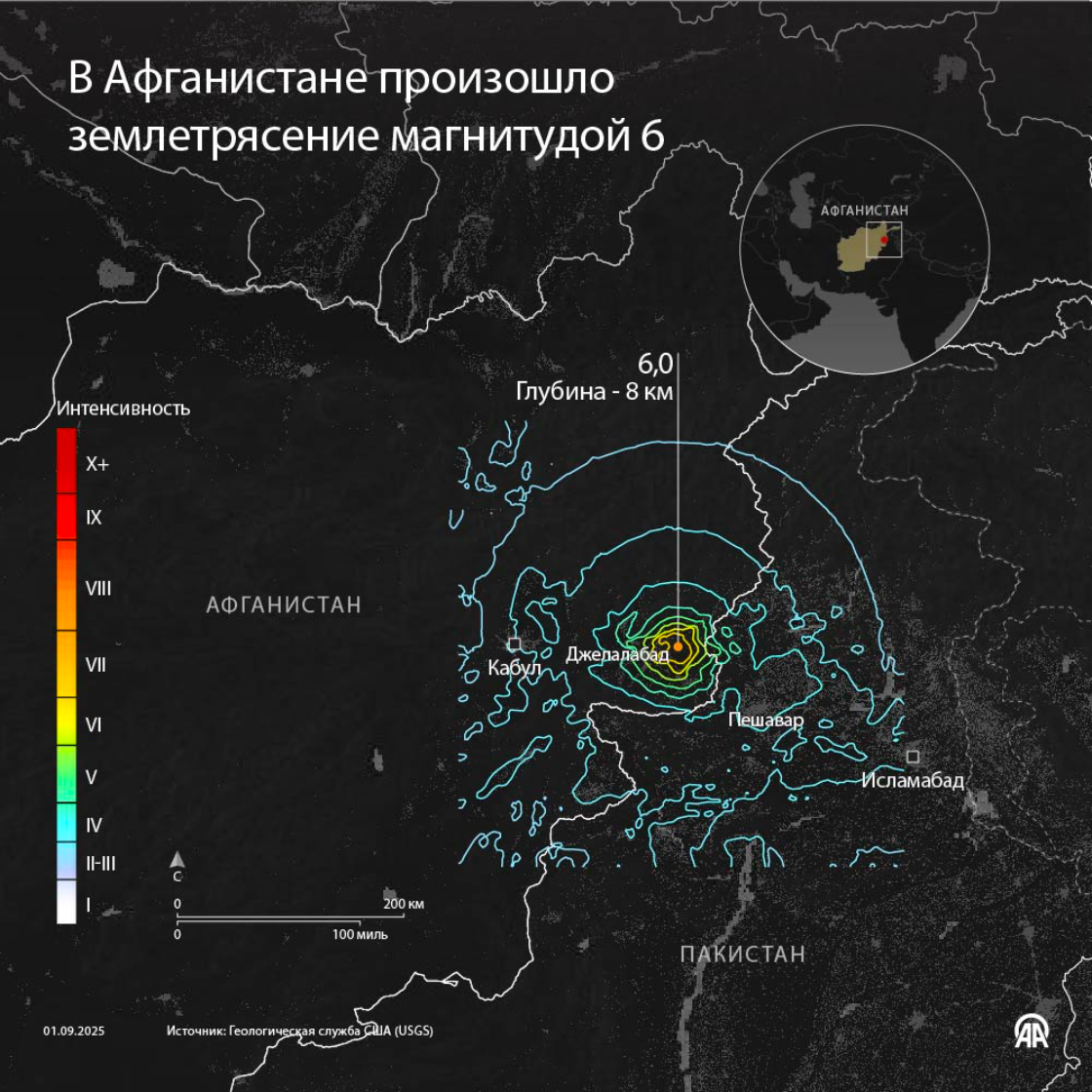 В Афганистане произошло землетрясение магнитудой 6

АФГАНИСТАН

6,0
Глубина - 8 км

Интенсивность
X+
IX
VIII
VII
VI
V
IV
II-III
I

АФГАНИСТАН

Кабул
Джелалабад
Пешавар
Исламабад

С
0 200 км
0 100 миль

ПАКИСТАН

01.09.2025
Источник: Геологическая служба США (USGS)

AA