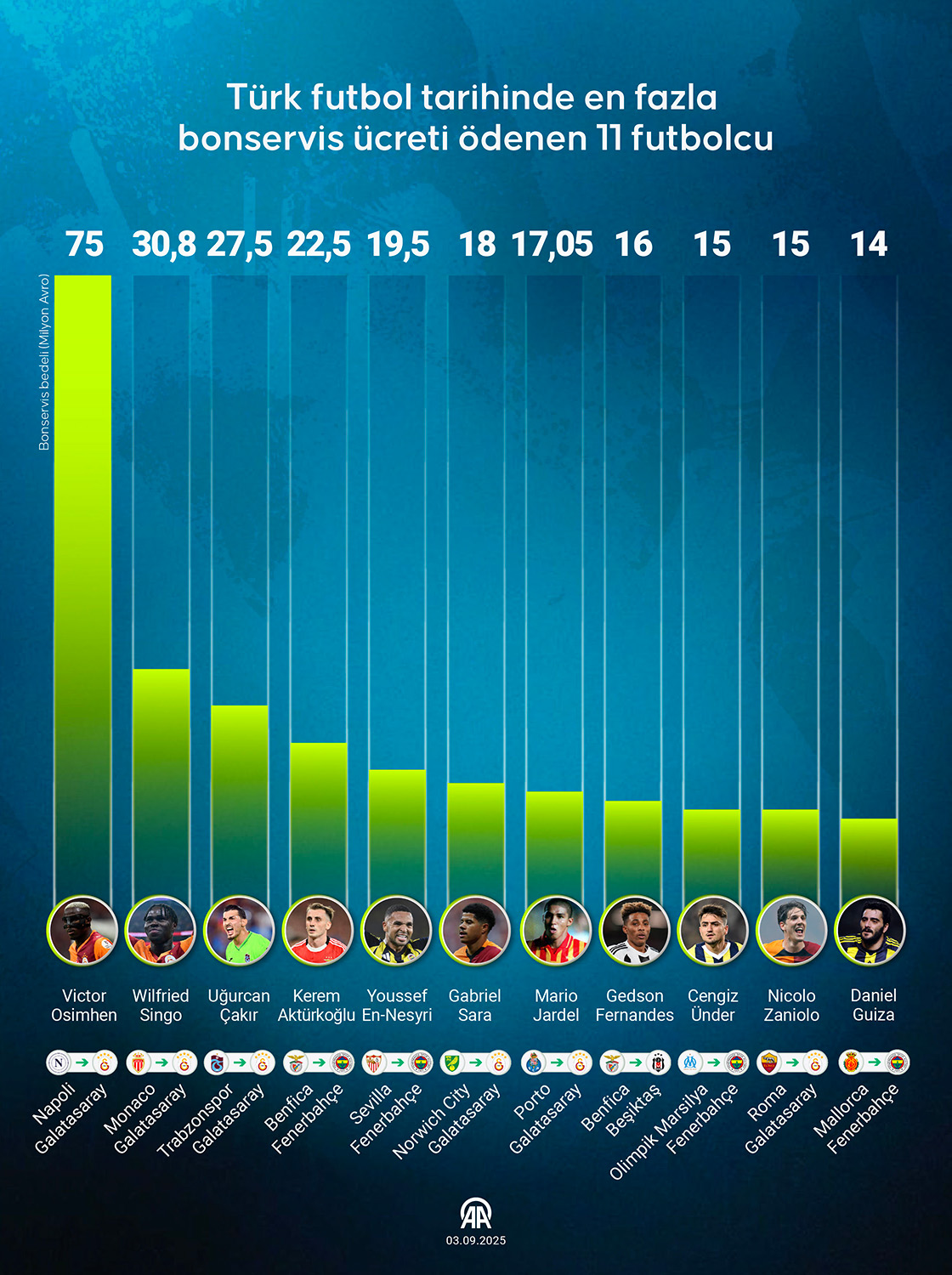 Türk futbol tarihinde en fazla bonservis ücreti ödenen 11 futbolcu

Bonservis bedeli (Milyon Avro)

75 30,8 27,5 22,5 19,5 18 17,05 16 15 15 14

Victor Osimhen
Wilfried Singo
Uğurcan Çakır
Kerem Aktürkoğlu
Youssef En-Nesyri
Gabriel Sara
Mario Jardel
Gedson Fernandes
Cengiz Ünder
Nicolo Zaniolo
Daniel Guiza

Napoli Galatasaray
Monaco Galatasaray
Trabzonspor Galatasaray
Benfica Fenerbahçe
Sevilla Fenerbahçe
Norwich City Galatasaray
Porto Galatasaray
Benfica Beşiktaş
Olimpik Marsilya Fenerbahçe
Roma Galatasaray
Mallorca Fenerbahçe

AA
03.09.2025