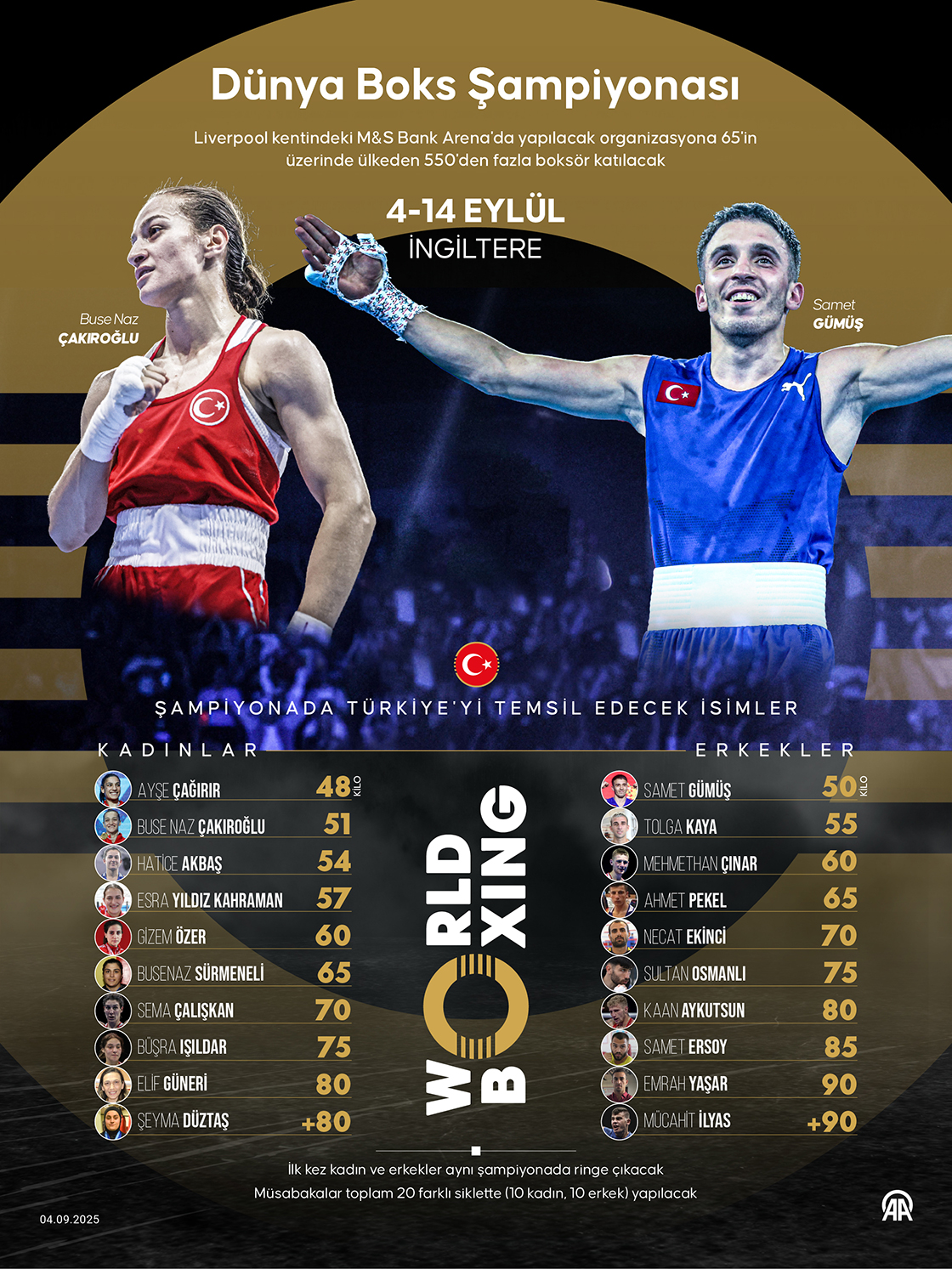 Dünya Boks Şampiyonası

Liverpool kentindeki M&S Bank Arena'da yapılacak organizasyona 65'in üzerinde ülkeden 550'den fazla boksör katılacak

4-14 EYLÜL
İNGİLTERE

Buse Naz ÇAKIROĞLU

Samet GÜMÜŞ

ŞAMPİYONADA TÜRKİYE'Yİ TEMSİL EDECEK İSİMLER

KADINLAR

| | |
|---|---|
| AYŞE ÇAĞIRIR | 48 KİLO |
| BUSE NAZ ÇAKIROĞLU | 51 |
| HATİCE AKBAŞ | 54 |
| ESRA YILDIZ KAHRAMAN | 57 |
| GİZEM ÖZER | 60 |
| BUSENAZ SÜRMENELİ | 65 |
| SEMA ÇALIŞKAN | 70 |
| BÜŞRA IŞILDAR | 75 |
| ELİF GÜNERİ | 80 |
| ŞEYMA DÜZTAŞ | +80 |

WORLD BOXING

ERKEKLER

| | |
|---|---|
| SAMET GÜMÜŞ | 50 KİLO |
| TOLGA KAYA | 55 |
| MEHMETHAN ÇINAR | 60 |
| AHMET PEKEL | 65 |
| NECAT EKİNCİ | 70 |
| SULTAN OSMANLI | 75 |
| KAAN AYKUTSUN | 80 |
| SAMET ERSOY | 85 |
| EMRAH YAŞAR | 90 |
| MÜCAHİT İLYAS | +90 |

İlk kez kadın ve erkekler aynı şampiyonada ringe çıkacak
Müsabakalar toplam 20 farklı siklette (10 kadın, 10 erkek) yapılacak

04.09.2025

AA