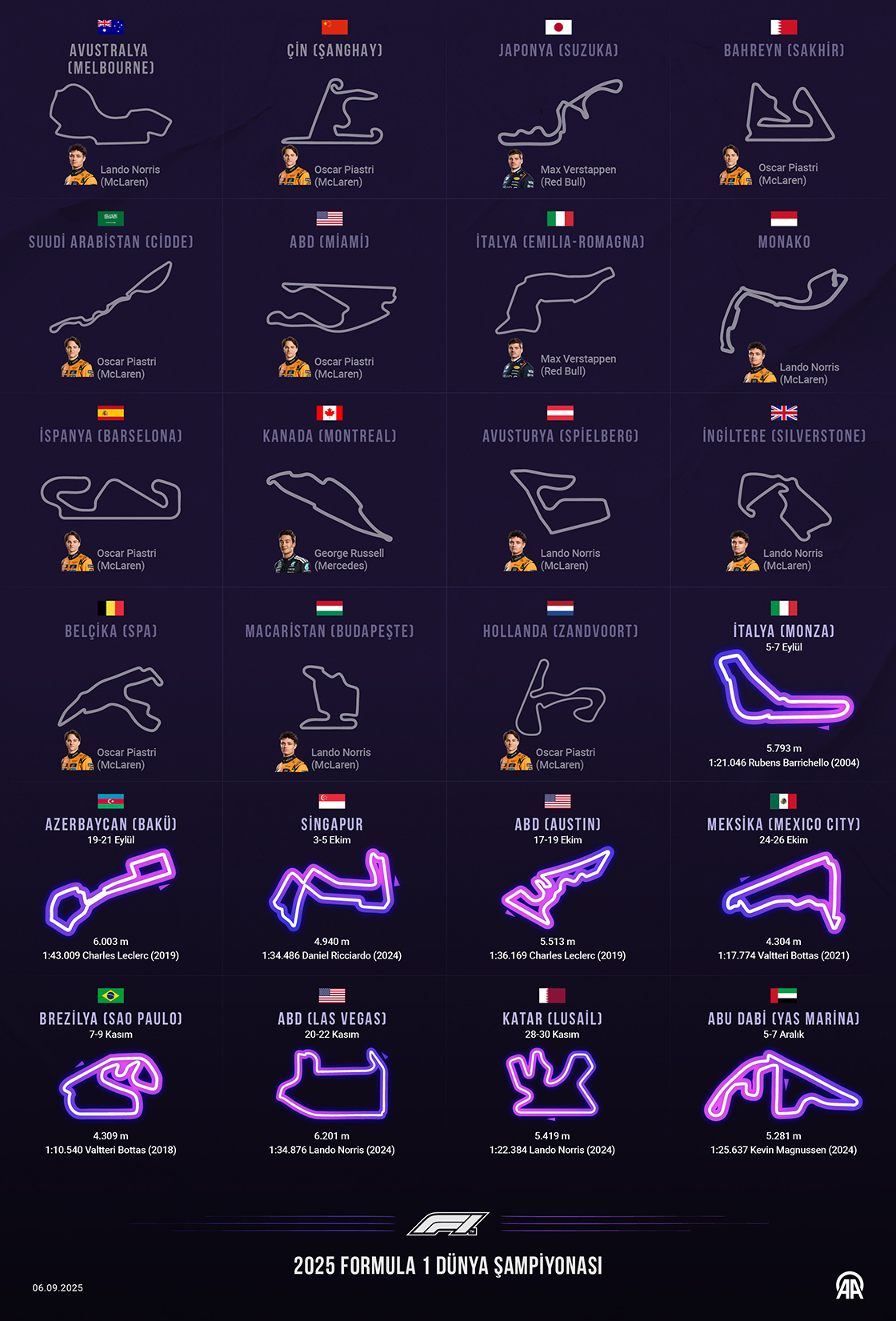 AVUSTRALYA (MELBOURNE)
Lando Norris (McLaren)

ÇİN (ŞANGHAY)
Oscar Piastri (McLaren)

JAPONYA (SUZUKA)
Max Verstappen (Red Bull)

BAHREYN (SAKHİR)
Oscar Piastri (McLaren)

SUUDİ ARABİSTAN (CİDDE)
Oscar Piastri (McLaren)

ABD (MİAMİ)
Oscar Piastri (McLaren)

İTALYA (EMILIA-ROMAGNA)
Max Verstappen (Red Bull)

MONAKO
Lando Norris (McLaren)

İSPANYA (BARSELONA)
Oscar Piastri (McLaren)

KANADA (MONTREAL)
George Russell (Mercedes)

AVUSTURYA (SPİELBERG)
Lando Norris (McLaren)

İNGİLTERE (SILVERSTONE)
Lando Norris (McLaren)

BELÇİKA (SPA)
Oscar Piastri (McLaren)

MACARİSTAN (BUDAPEŞTE)
Lando Norris (McLaren)

HOLLANDA (ZANDVOORT)
Oscar Piastri (McLaren)

İTALYA (MONZA)
5-7 Eylül
5.793 m
1:21.046 Rubens Barrichello (2004)

AZERBAYCAN (BAKÜ)
19-21 Eylül
6.003 m
1:43.009 Charles Leclerc (2019)

SİNGAPUR
3-5 Ekim
4.940 m
1:34.486 Daniel Ricciardo (2024)

ABD (AUSTIN)
17-19 Ekim
5.513 m
1:36.169 Charles Leclerc (2019)

MEKSİKA (MEXICO CITY)
24-26 Ekim
4.304 m
1:17.774 Valtteri Bottas (2021)

BREZİLYA (SAO PAULO)
7-9 Kasım
4.309 m
1:10.540 Valtteri Bottas (2018)

ABD (LAS VEGAS)
20-22 Kasım
6.201 m
1:34.876 Lando Norris (2024)

KATAR (LUSAİL)
28-30 Kasım
5.419 m
1:22.384 Lando Norris (2024)

ABU DABİ (YAS MARİNA)
5-7 Aralık
5.281 m
1:25.637 Kevin Magnussen (2024)

F1

2025 FORMULA 1 DÜNYA ŞAMPİYONASI

06.09.2025

AA