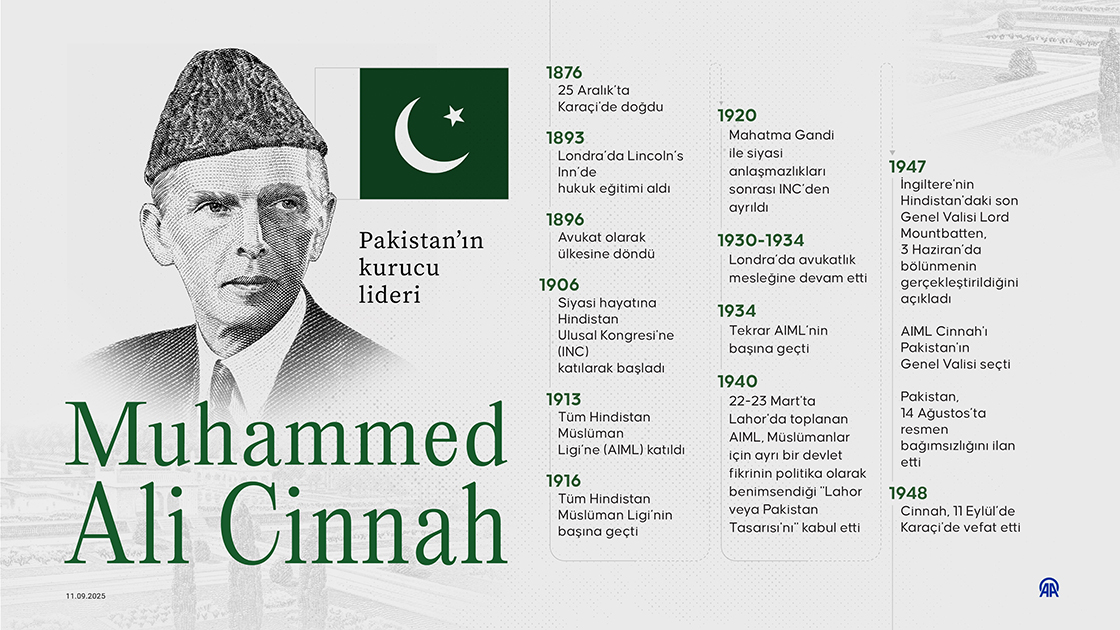 Pakistan'ın kurucu lideri

Muhammed Ali Cinnah

11.09.2025

1876
25 Aralık'ta Karaçi'de doğdu

1893
Londra'da Lincoln's Inn'de hukuk eğitimi aldı

1896
Avukat olarak ülkesine döndü

1906
Siyasi hayatına Hindistan Ulusal Kongresi'ne (INC) katılarak başladı

1913
Tüm Hindistan Müslüman Ligi'ne (AIML) katıldı

1916
Tüm Hindistan Müslüman Ligi'nin başına geçti

1920
Mahatma Gandi ile siyasi anlaşmazlıkları sonrası INC'den ayrıldı

1930-1934
Londra'da avukatlık mesleğine devam etti

1934
Tekrar AIML'nin başına geçti

1940
22-23 Mart'ta Lahor'da toplanan AIML, Müslümanlar için ayrı bir devlet fikrinin politika olarak benimsendiği "Lahor veya Pakistan Tasarısı'nı" kabul etti

1947
İngiltere'nin Hindistan'daki son Genel Valisi Lord Mountbatten, 3 Haziran'da bölünmenin gerçekleştirildiğini açıkladı

AIML Cinnah'ı Pakistan'ın Genel Valisi seçti

Pakistan, 14 Ağustos'ta resmen bağımsızlığını ilan etti

1948
Cinnah, 11 Eylül'de Karaçi'de vefat etti

AA