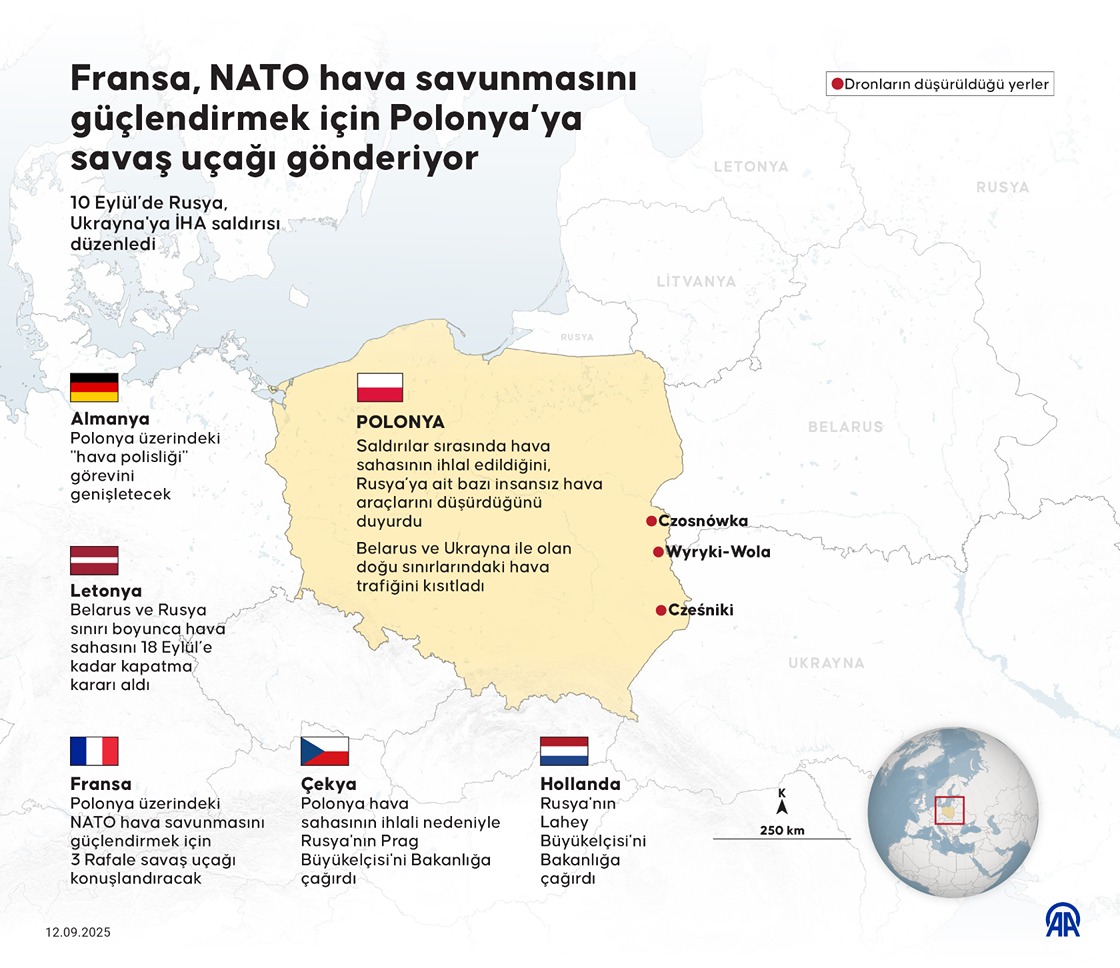 Fransa, NATO hava savunmasını güçlendirmek için Polonya'ya savaş uçağı gönderiyor

10 Eylül'de Rusya, Ukrayna'ya İHA saldırısı düzenledi

Dronların düşürüldüğü yerler

LETONYA

RUSYA

LİTVANYA

RUSYA

BELARUS

UKRAYNA

POLONYA
Saldırılar sırasında hava sahasının ihlal edildiğini, Rusya'ya ait bazı insansız hava araçlarını düşürdüğünü duyurdu

Belarus ve Ukrayna ile olan doğu sınırlarındaki hava trafiğini kısıtladı

Czosnówka
Wyryki-Wola
Cześniki

Almanya
Polonya üzerindeki "hava polisliği" görevini genişletecek

Letonya
Belarus ve Rusya sınırı boyunca hava sahasını 18 Eylül'e kadar kapatma kararı aldı

Fransa
Polonya üzerindeki NATO hava savunmasını güçlendirmek için 3 Rafale savaş uçağı konuşlandıracak

Çekya
Polonya hava sahasının ihlali nedeniyle Rusya'nın Prag Büyükelçisi'ni Bakanlığa çağırdı

Hollanda
Rusya'nın Lahey Büyükelçisi'ni Bakanlığa çağırdı

K
250 km

12.09.2025

AA