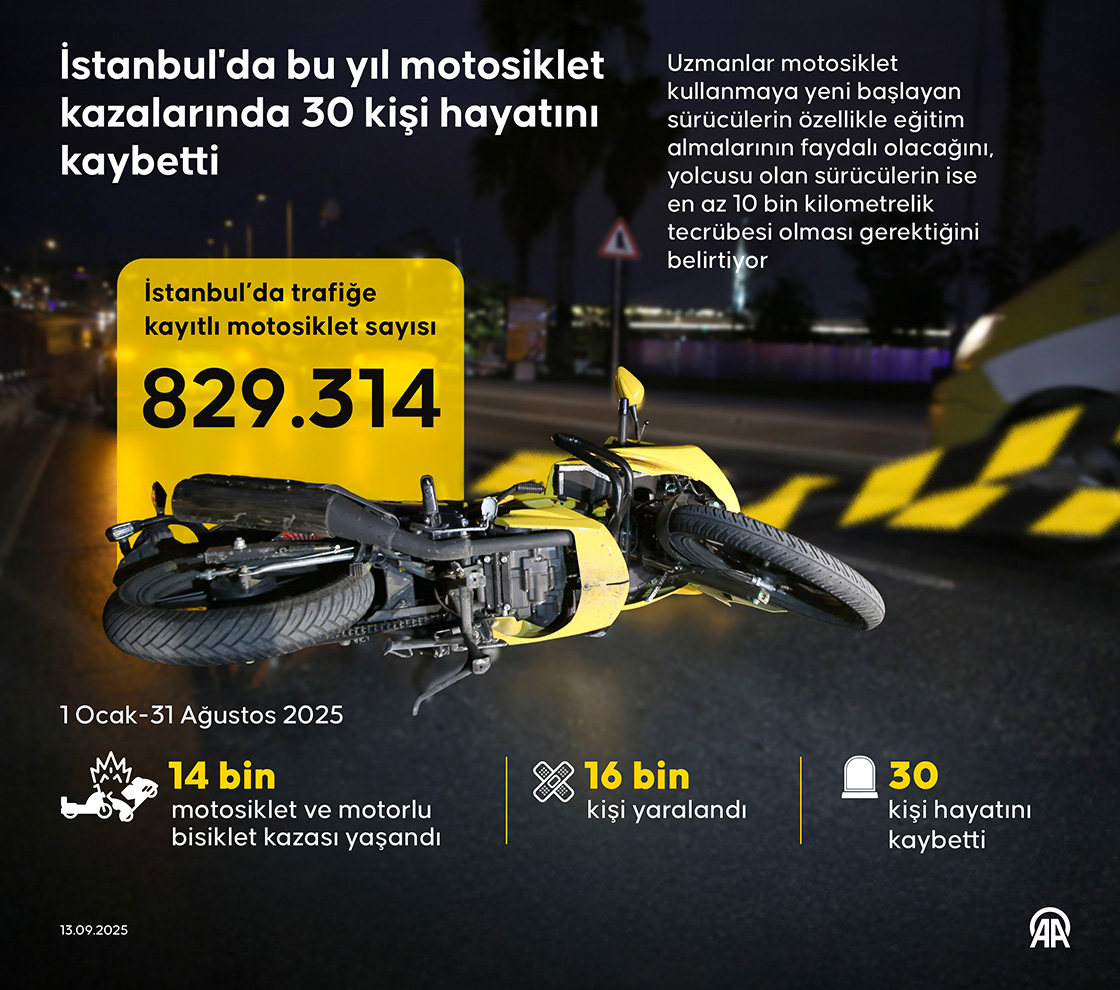 İstanbul'da bu yıl motosiklet kazalarında 30 kişi hayatını kaybetti

Uzmanlar motosiklet kullanmaya yeni başlayan sürücülerin özellikle eğitim almalarının faydalı olacağını, yolcusu olan sürücülerin ise en az 10 bin kilometrelik tecrübesi olması gerektiğini belirtiyor

İstanbul'da trafiğe kayıtlı motosiklet sayısı

829.314

1 Ocak-31 Ağustos 2025

14 bin
motosiklet ve motorlu bisiklet kazası yaşandı

16 bin
kişi yaralandı

30
kişi hayatını kaybetti

13.09.2025

AA