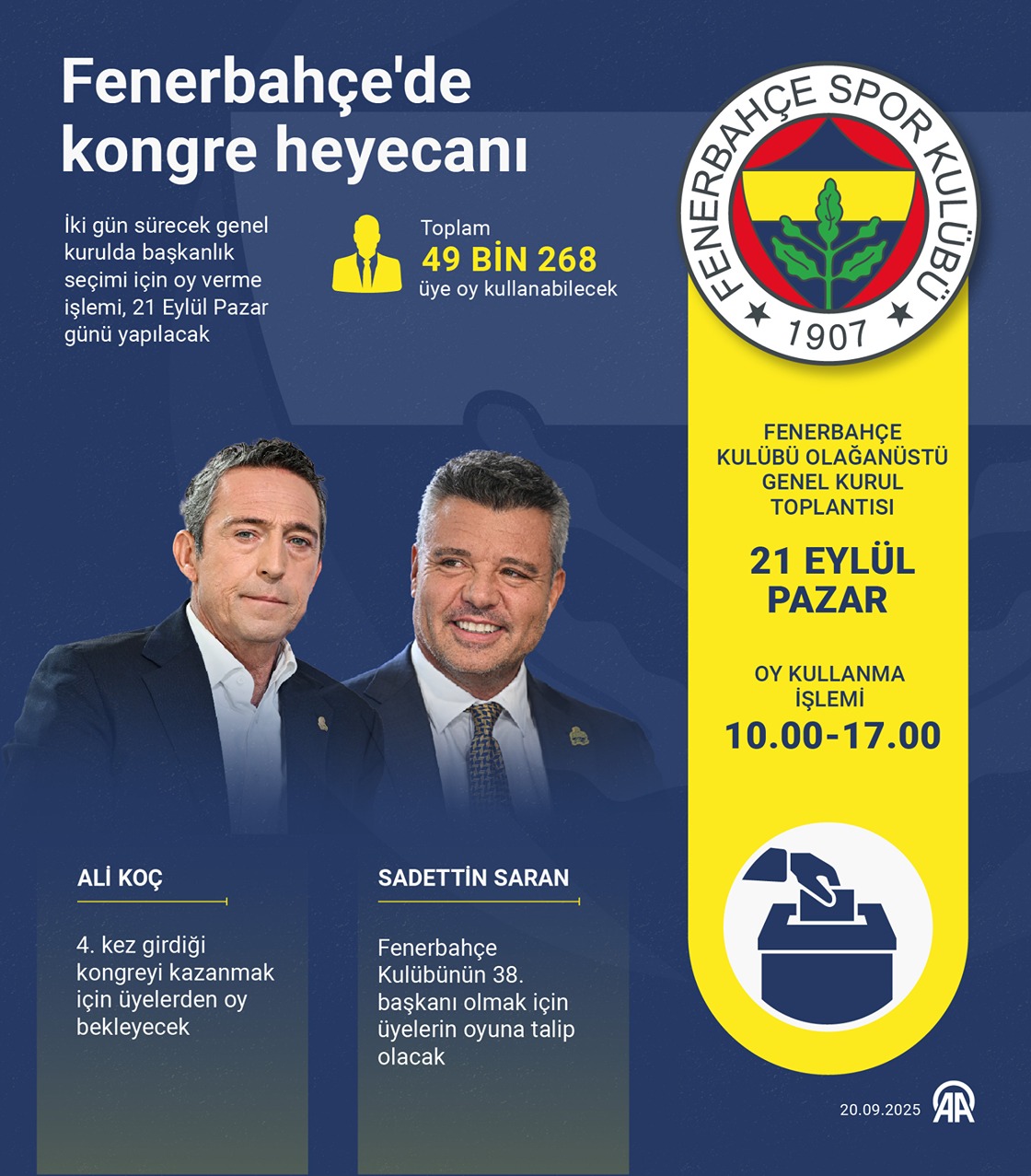 Fenerbahçe'de kongre heyecanı

İki gün sürecek genel kurulda başkanlık seçimi için oy verme işlemi, 21 Eylül Pazar günü yapılacak

Toplam
49 BİN 268
üye oy kullanabilecek

FENERBAHÇE SPOR KULÜBÜ
1907

FENERBAHÇE KULÜBÜ OLAĞANÜSTÜ GENEL KURUL TOPLANTISI

21 EYLÜL PAZAR

OY KULLANMA İŞLEMİ
10.00-17.00

ALİ KOÇ

4. kez girdiği kongreyi kazanmak için üyelerden oy bekleyecek

SADETTİN SARAN

Fenerbahçe Kulübünün 38. başkanı olmak için üyelerin oyuna talip olacak

20.09.2025
AA