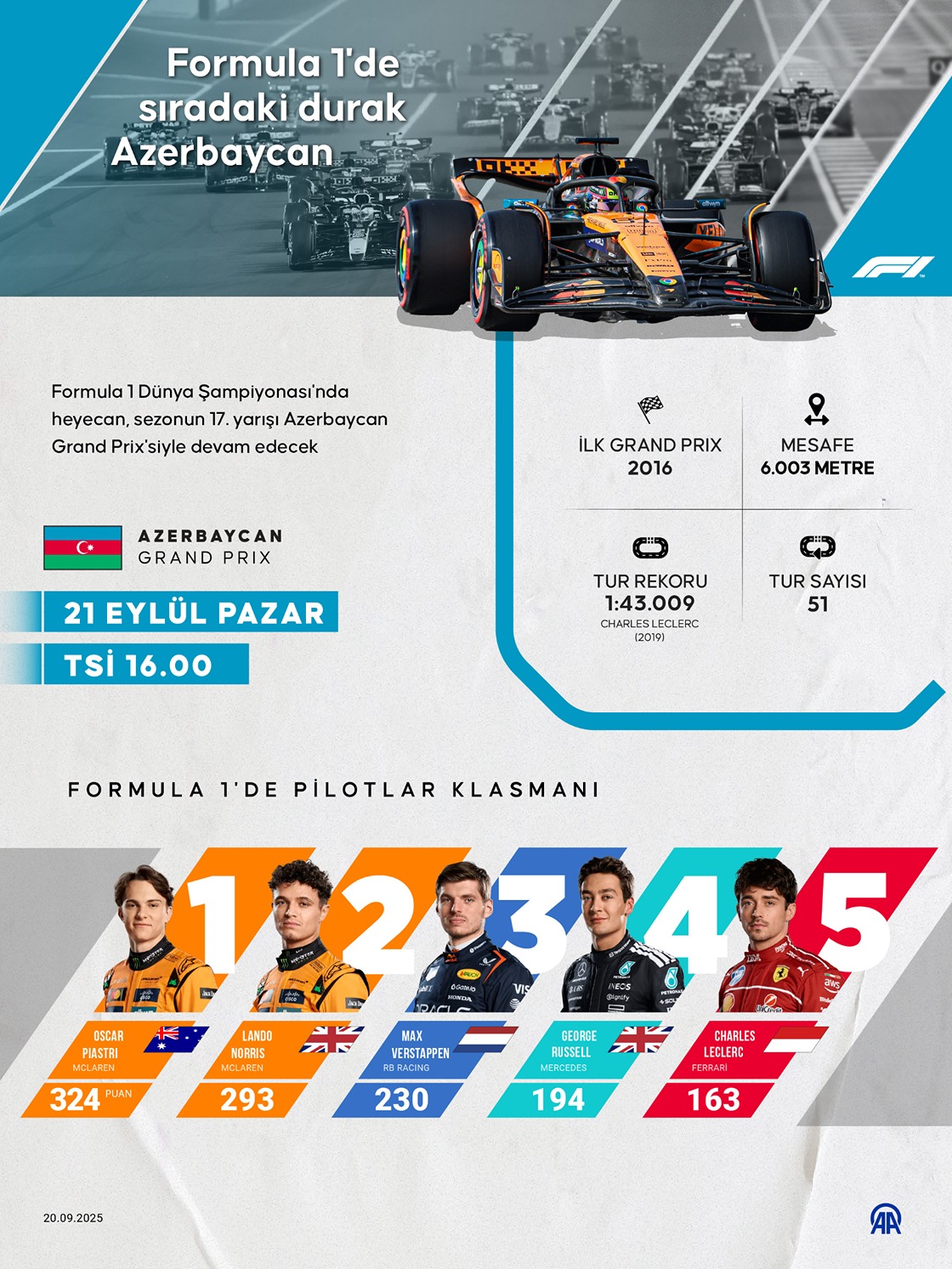 Formula 1'de sıradaki durak Azerbaycan

F1

Formula 1 Dünya Şampiyonası'nda heyecan, sezonun 17. yarışı Azerbaycan Grand Prix'siyle devam edecek

AZERBAYCAN
GRAND PRIX

21 EYLÜL PAZAR

TSİ 16.00

İLK GRAND PRIX
2016

MESAFE
6.003 METRE

TUR REKORU
1:43.009
CHARLES LECLERC
(2019)

TUR SAYISI
51

FORMULA 1'DE PİLOTLAR KLASMANI

1
OSCAR PIASTRI
MCLAREN
324 PUAN

2
LANDO NORRIS
MCLAREN
293

3
MAX VERSTAPPEN
RB RACING
230

4
GEORGE RUSSELL
MERCEDES
194

5
CHARLES LECLERC
FERRARİ
163

20.09.2025

AA