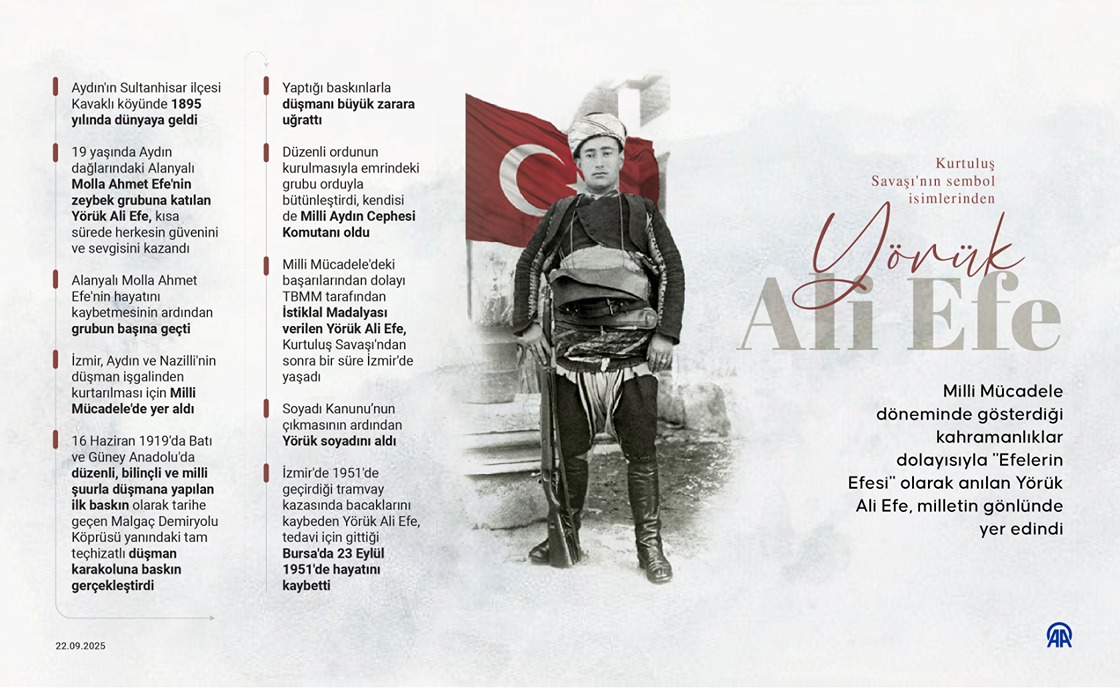 Aydın'ın Sultanhisar ilçesi Kavaklı köyünde 1895 yılında dünyaya geldi

19 yaşında Aydın dağlarındaki Alanyalı Molla Ahmet Efe'nin zeybek grubuna katılan Yörük Ali Efe, kısa sürede herkesin güvenini ve sevgisini kazandı

Alanyalı Molla Ahmet Efe'nin hayatını kaybetmesinin ardından grubun başına geçti

İzmir, Aydın ve Nazilli'nin düşman işgalinden kurtarılması için Milli Mücadele'de yer aldı

16 Haziran 1919'da Batı ve Güney Anadolu'da düzenli, bilinçli ve milli şuurla düşmana yapılan ilk baskın olarak tarihe geçen Malgaç Demiryolu Köprüsü yanındaki tam teçhizatlı düşman karakoluna baskın gerçekleştirdi

Yaptığı baskınlarla düşmanı büyük zarara uğrattı

Düzenli ordunun kurulmasıyla emrindeki grubu orduyla bütünleştirdi, kendisi de Milli Aydın Cephesi Komutanı oldu

Milli Mücadele'deki başarılarından dolayı TBMM tarafından İstiklal Madalyası verilen Yörük Ali Efe, Kurtuluş Savaşı'ndan sonra bir süre İzmir'de yaşadı

Soyadı Kanunu'nun çıkmasının ardından Yörük soyadını aldı

İzmir'de 1951'de geçirdiği tramvay kazasında bacaklarını kaybeden Yörük Ali Efe, tedavi için gittiği Bursa'da 23 Eylül 1951'de hayatını kaybetti

Kurtuluş Savaşı'nın sembol isimlerinden

Yörük
Ali Efe

Milli Mücadele döneminde gösterdiği kahramanlıklar dolayısıyla "Efelerin Efesi" olarak anılan Yörük Ali Efe, milletin gönlünde yer edindi

22.09.2025

AA