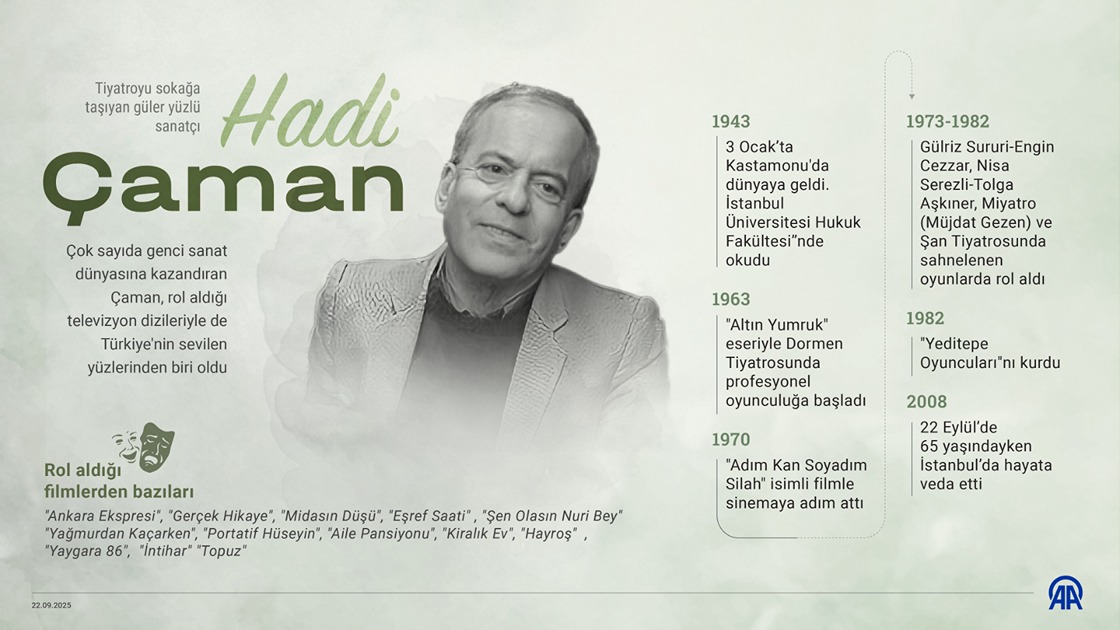 Tiyatroyu sokağa taşıyan güler yüzlü sanatçı

Hadi
Çaman

Çok sayıda genci sanat dünyasına kazandıran Çaman, rol aldığı televizyon dizileriyle de Türkiye'nin sevilen yüzlerinden biri oldu

Rol aldığı filmlerden bazıları

"Ankara Ekspresi", "Gerçek Hikaye", "Midasın Düşü", "Eşref Saati" , "Şen Olasın Nuri Bey" "Yağmurdan Kaçarken", "Portatif Hüseyin", "Aile Pansiyonu", "Kiralık Ev", "Hayroş" , "Yaygara 86", "İntihar" "Topuz"

1943
3 Ocak'ta Kastamonu'da dünyaya geldi. İstanbul Üniversitesi Hukuk Fakültesi"nde okudu

1963
"Altın Yumruk" eseriyle Dormen Tiyatrosunda profesyonel oyunculuğa başladı

1970
"Adım Kan Soyadım Silah" isimli filmle sinemaya adım attı

1973-1982
Gülriz Sururi-Engin Cezzar, Nisa Serezli-Tolga Aşkıner, Miyatro (Müjdat Gezen) ve Şan Tiyatrosunda sahnelenen oyunlarda rol aldı

1982
"Yeditepe Oyuncuları"nı kurdu

2008
22 Eylül'de 65 yaşındayken İstanbul'da hayata veda etti

22.09.2025

AA