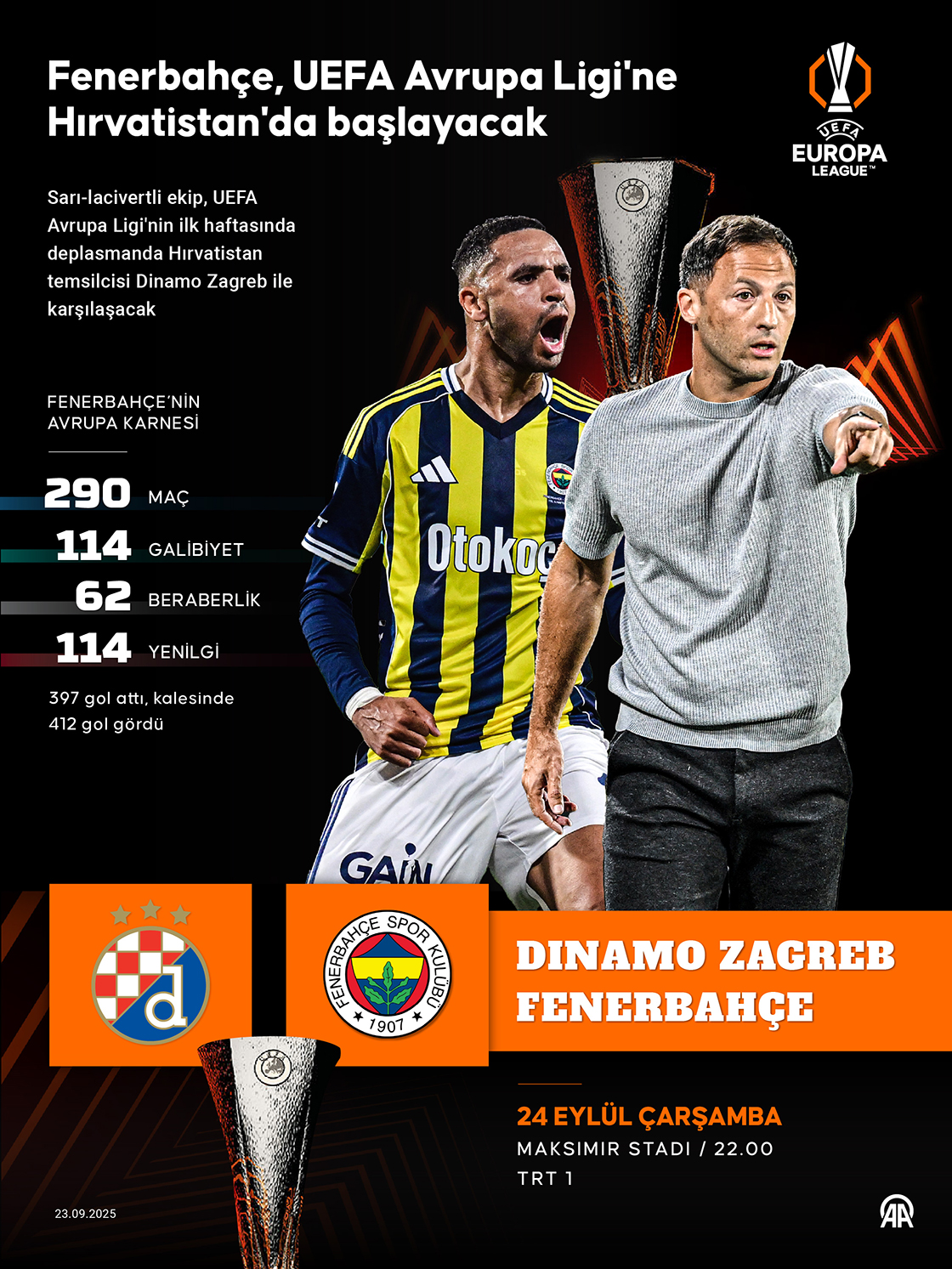 Fenerbahçe, UEFA Avrupa Ligi'ne Hırvatistan'da başlayacak

UEFA
EUROPA
LEAGUE™

Sarı-lacivertli ekip, UEFA Avrupa Ligi'nin ilk haftasında deplasmanda Hırvatistan temsilcisi Dinamo Zagreb ile karşılaşacak

FENERBAHÇE'NİN AVRUPA KARNESİ

290 MAÇ
114 GALİBİYET
62 BERABERLİK
114 YENİLGİ

397 gol attı, kalesinde 412 gol gördü

Otokoç
GAİN

FENERBAHÇE SPOR KULÜBÜ 1907

DINAMO ZAGREB
FENERBAHÇE

24 EYLÜL ÇARŞAMBA
MAKSIMIR STADI / 22.00
TRT 1

23.09.2025

AA