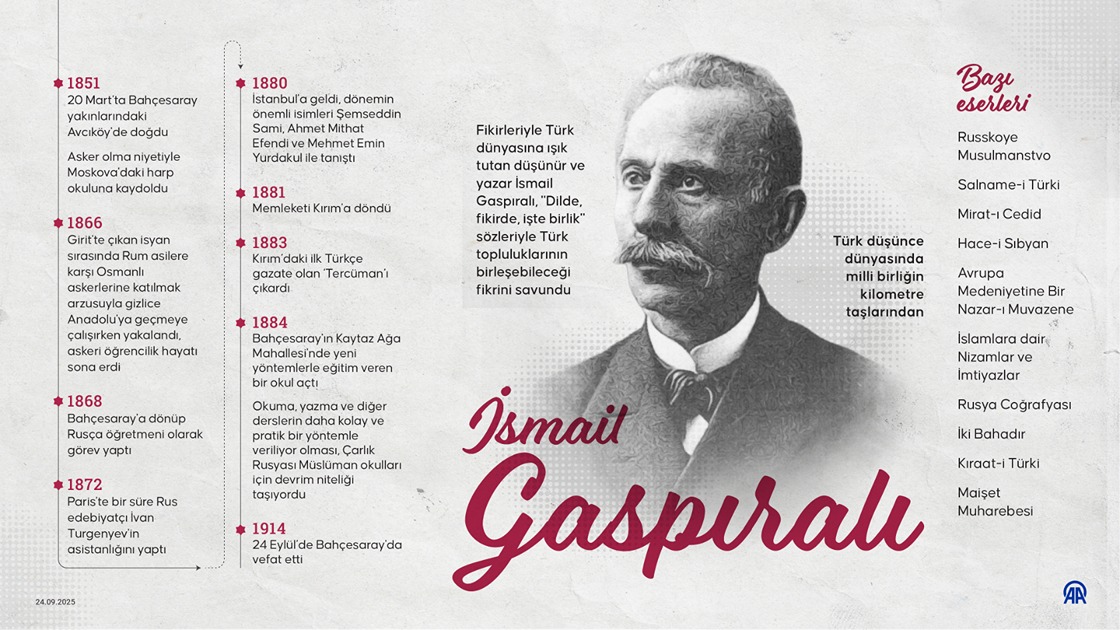 1851
20 Mart'ta Bahçesaray yakınlarındaki Avcıköy'de doğdu

Asker olma niyetiyle Moskova'daki harp okuluna kaydoldu

1866
Girit'te çıkan isyan sırasında Rum asilere karşı Osmanlı askerlerine katılmak arzusuyla gizlice Anadolu'ya geçmeye çalışırken yakalandı, askeri öğrencilik hayatı sona erdi

1868
Bahçesaray'a dönüp Rusça öğretmeni olarak görev yaptı

1872
Paris'te bir süre Rus edebiyatçı İvan Turgenyev'in asistanlığını yaptı

1880
İstanbul'a geldi, dönemin önemli isimleri Şemseddin Sami, Ahmet Mithat Efendi ve Mehmet Emin Yurdakul ile tanıştı

1881
Memleketi Kırım'a döndü

1883
Kırım'daki ilk Türkçe gazate olan 'Tercüman'ı çıkardı

1884
Bahçesaray'ın Kaytaz Ağa Mahallesi'nde yeni yöntemlerle eğitim veren bir okul açtı

Okuma, yazma ve diğer derslerin daha kolay ve pratik bir yöntemle veriliyor olması, Çarlık Rusyası Müslüman okulları için devrim niteliği taşıyordu

1914
24 Eylül'de Bahçesaray'da vefat etti

Fikirleriyle Türk dünyasına ışık tutan düşünür ve yazar İsmail Gaspıralı, "Dilde, fikirde, işte birlik" sözleriyle Türk topluluklarının birleşebileceği fikrini savundu

Türk düşünce dünyasında milli birliğin kilometre taşlarından

İsmail Gaspıralı

Bazı eserleri
Russkoye Musulmanstvo
Salname-i Türki
Mirat-ı Cedid
Hace-i Sıbyan
Avrupa Medeniyetine Bir Nazar-ı Muvazene
İslamlara dair Nizamlar ve İmtiyazlar
Rusya Coğrafyası
İki Bahadır
Kıraat-i Türki
Maişet Muharebesi

24.09.2025

AA