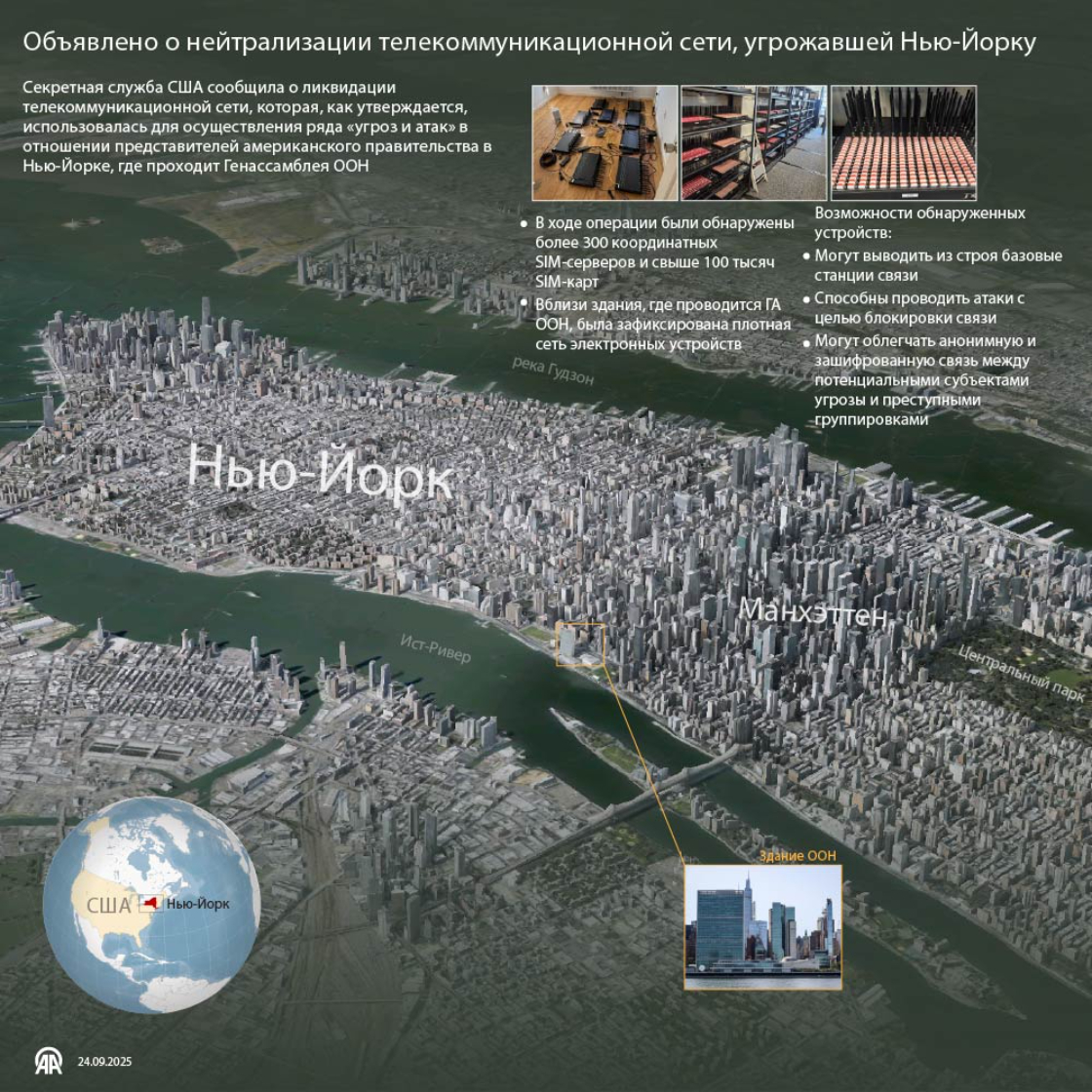 Объявлено о нейтрализации телекоммуникационной сети, угрожавшей Нью-Йорку

Секретная служба США сообщила о ликвидации телекоммуникационной сети, которая, как утверждается, использовалась для осуществления ряда «угроз и атак» в отношении представителей американского правительства в Нью-Йорке, где проходит Генассамблея ООН

• В ходе операции были обнаружены более 300 координатных SIM-серверов и свыше 100 тысяч SIM-карт

• Вблизи здания, где проводится ГА ООН, была зафиксирована плотная сеть электронных устройств

Возможности обнаруженных устройств:

• Могут выводить из строя базовые станции связи

• Способны проводить атаки с целью блокировки связи

• Могут облегчать анонимную и зашифрованную связь между потенциальными субъектами угрозы и преступными группировками

река Гудзон

Нью-Йорк

Манхэттен

Ист-Ривер

Центральный парк

Здание ООН

США

Нью-Йорк

AA

24.09.2025