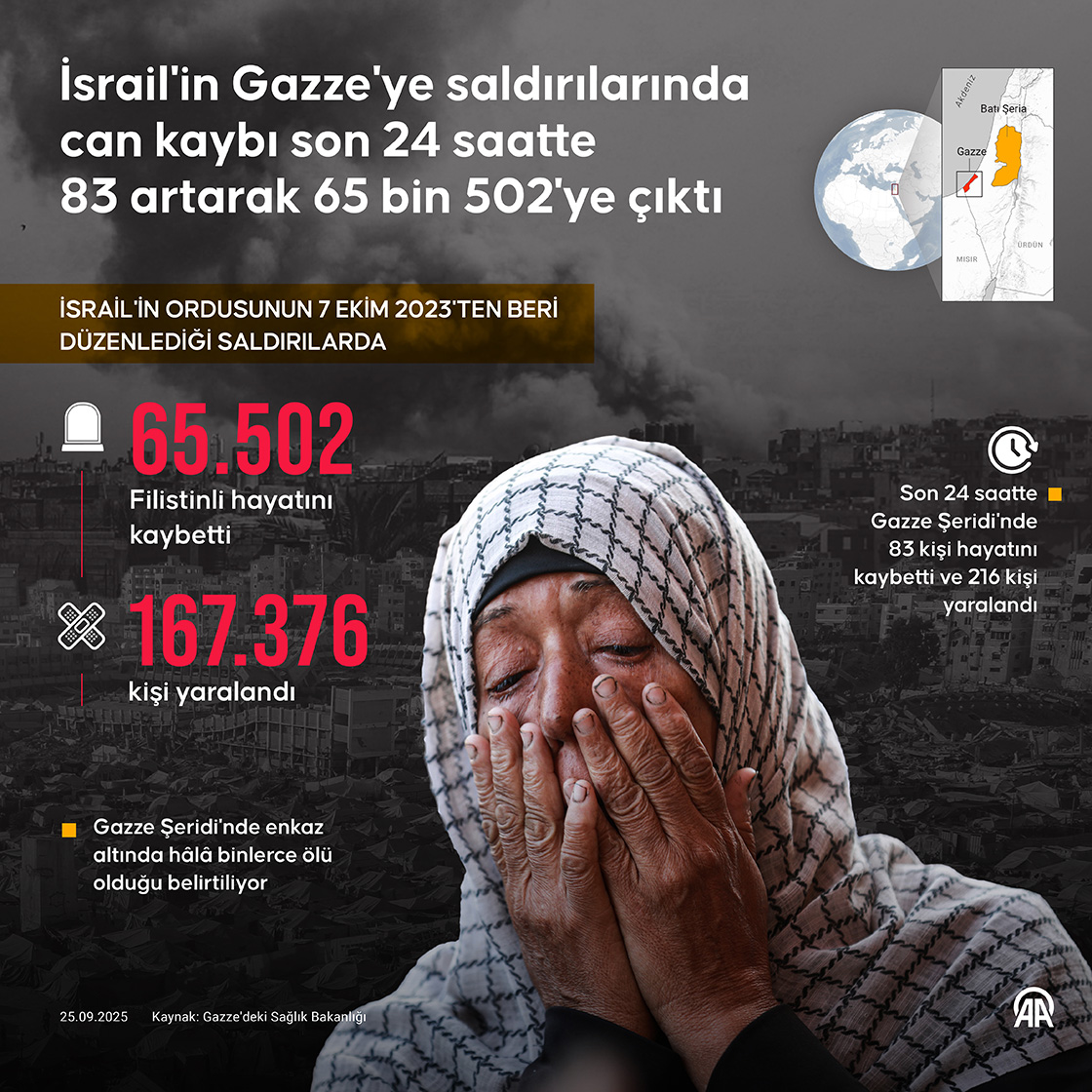 İsrail'in Gazze'ye saldırılarında can kaybı son 24 saatte 83 artarak 65 bin 502'ye çıktı

Akdeniz
Batı Şeria
Gazze
ÜRDÜN
MISIR

İSRAİL'İN ORDUSUNUN 7 EKİM 2023'TEN BERİ DÜZENLEDİĞİ SALDIRILARDA

65.502
Filistinli hayatını kaybetti

167.376
kişi yaralandı

Son 24 saatte Gazze Şeridi'nde 83 kişi hayatını kaybetti ve 216 kişi yaralandı

Gazze Şeridi'nde enkaz altında hâlâ binlerce ölü olduğu belirtiliyor

25.09.2025 Kaynak: Gazze'deki Sağlık Bakanlığı

AA