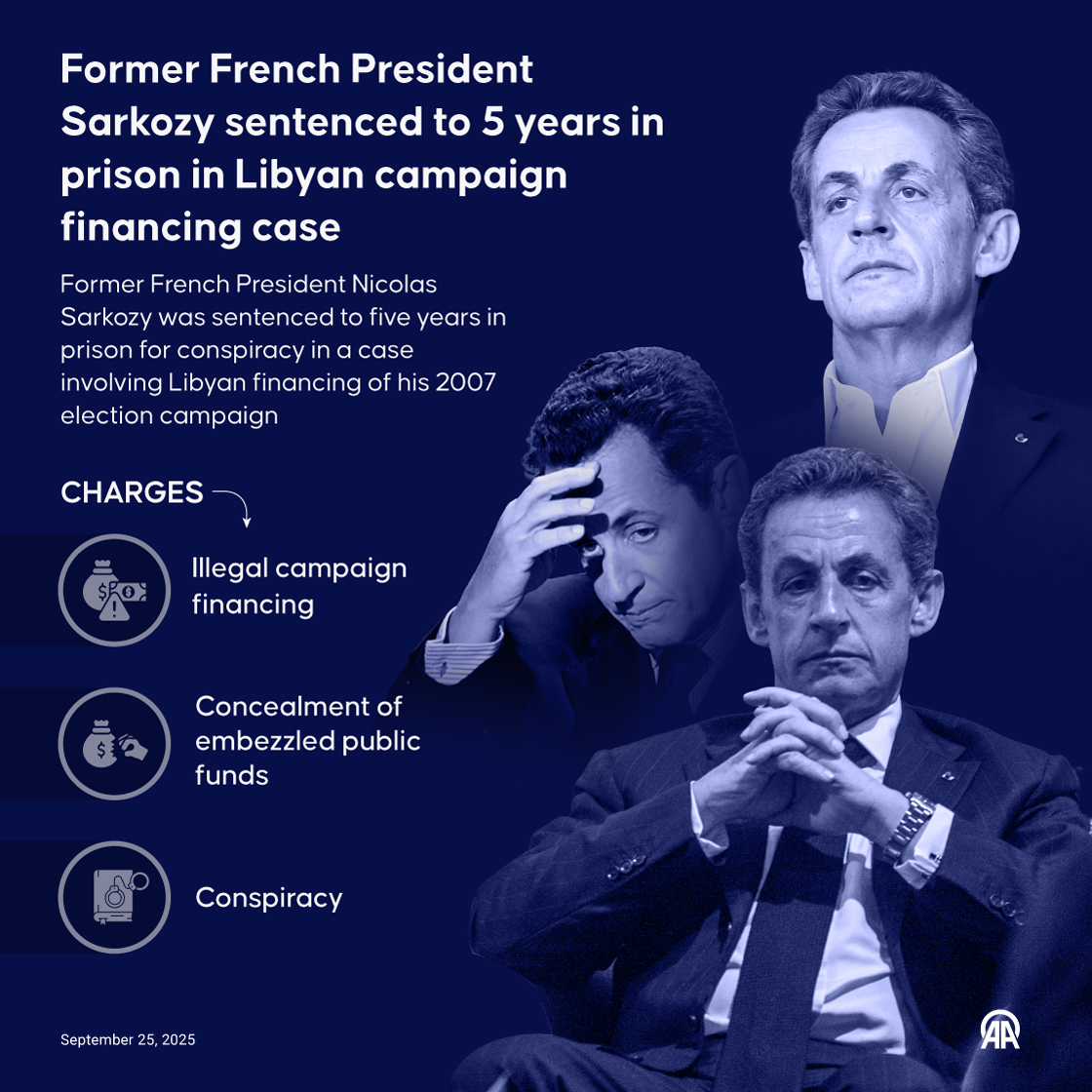 Former French President Sarkozy sentenced to 5 years in prison in Libyan campaign financing case

Former French President Nicolas Sarkozy was sentenced to five years in prison for conspiracy in a case involving Libyan financing of his 2007 election campaign

CHARGES

Illegal campaign financing

Concealment of embezzled public funds

Conspiracy

September 25, 2025

AA