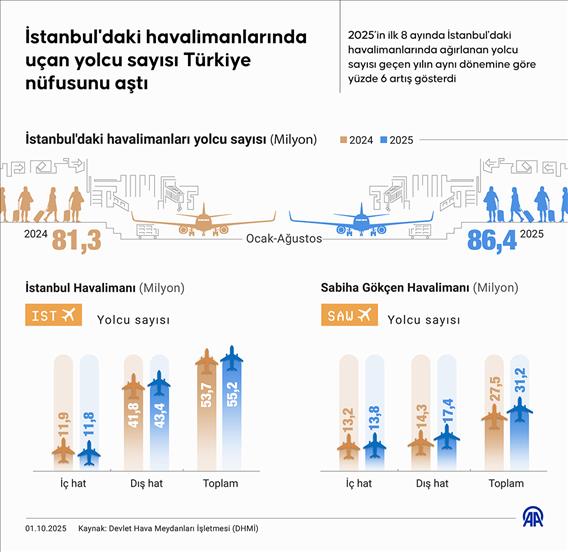 İstanbul'daki havalimanlarında uçan yolcu sayısı Türkiye nüfusunu aştı

2025'in ilk 8 ayında İstanbul'daki havalimanlarında ağırlanan yolcu sayısı geçen yılın aynı dönemine göre yüzde 6 artış gösterdi

İstanbul'daki havalimanları yolcu sayısı (Milyon)

2024 2025

2024 81,3

Ocak-Ağustos

86,4 2025

İstanbul Havalimanı (Milyon)

IST

Yolcu sayısı

11,9 11,8

41,8 43,4

53,7 55,2

İç hat

Dış hat

Toplam

Sabiha Gökçen Havalimanı (Milyon)

SAW

Yolcu sayısı

13,2 13,8

14,3 17,4

27,5 31,2

İç hat

Dış hat

Toplam

01.10.2025 Kaynak: Devlet Hava Meydanları İşletmesi (DHMİ)

AA