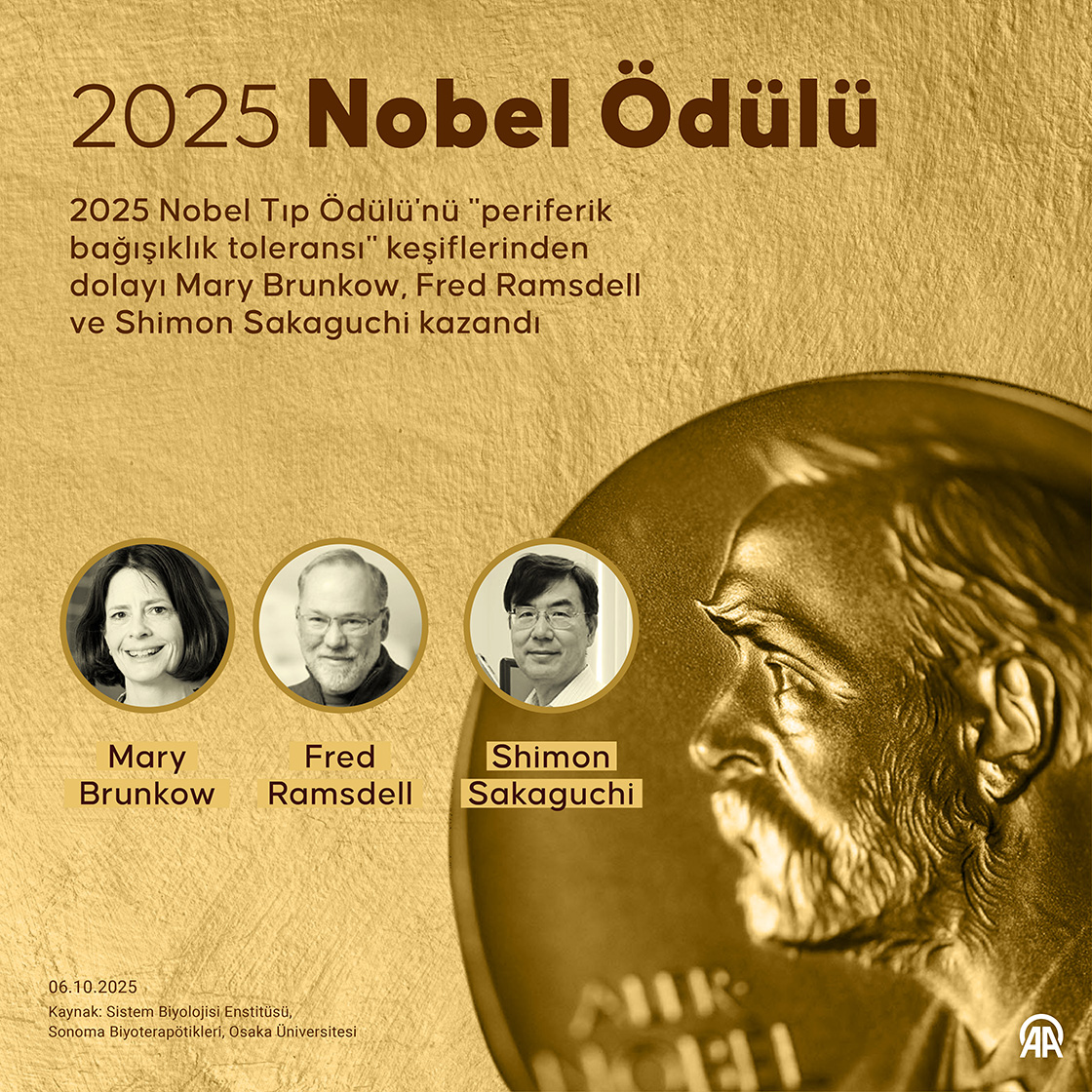 2025 Nobel Ödülü

2025 Nobel Tıp Ödülü'nü "periferik bağışıklık toleransı" keşiflerinden dolayı Mary Brunkow, Fred Ramsdell ve Shimon Sakaguchi kazandı

Mary Brunkow

Fred Ramsdell

Shimon Sakaguchi

06.10.2025
Kaynak: Sistem Biyolojisi Enstitüsü, Sonoma Biyoterapötikleri, Osaka Üniversitesi

AA