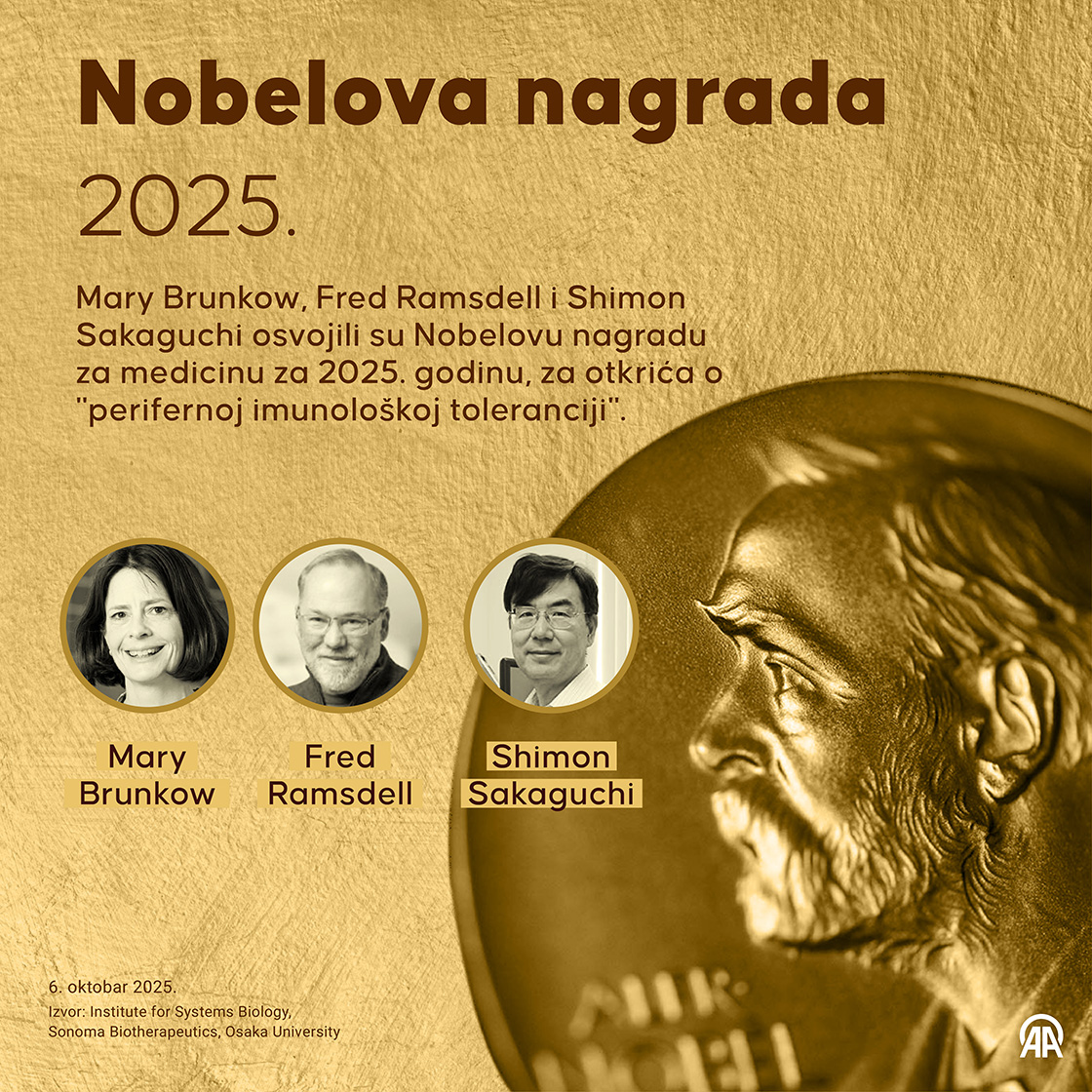 Nobelova nagrada

2025.

Mary Brunkow, Fred Ramsdell i Shimon Sakaguchi osvojili su Nobelovu nagradu za medicinu za 2025. godinu, za otkrića o "perifernoj imunološkoj toleranciji".

Mary Brunkow

Fred Ramsdell

Shimon Sakaguchi

6. oktobar 2025.
Izvor: Institute for Systems Biology, Sonoma Biotherapeutics, Osaka University

AA