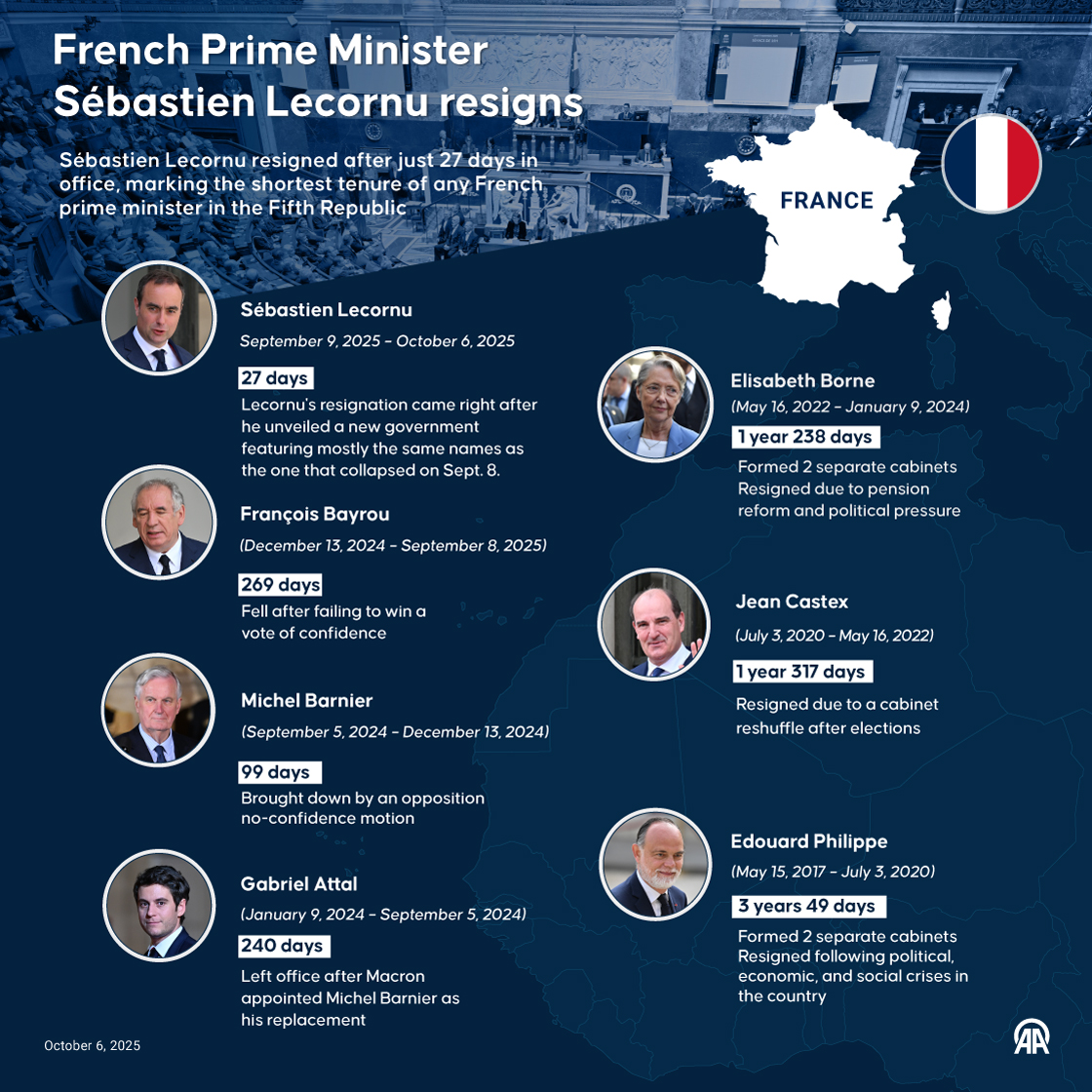 French Prime Minister Sébastien Lecornu resigns

Sébastien Lecornu resigned after just 27 days in office, marking the shortest tenure of any French prime minister in the Fifth Republic

FRANCE

Sébastien Lecornu
September 9, 2025 - October 6, 2025
27 days
Lecornu's resignation came right after he unveiled a new government featuring mostly the same names as the one that collapsed on Sept. 8.

François Bayrou
(December 13, 2024 - September 8, 2025)
269 days
Fell after failing to win a vote of confidence

Michel Barnier
(September 5, 2024 - December 13, 2024)
99 days
Brought down by an opposition no-confidence motion

Gabriel Attal
(January 9, 2024 - September 5, 2024)
240 days
Left office after Macron appointed Michel Barnier as his replacement

Elisabeth Borne
(May 16, 2022 - January 9, 2024)
1 year 238 days
Formed 2 separate cabinets
Resigned due to pension reform and political pressure

Jean Castex
(July 3, 2020 - May 16, 2022)
1 year 317 days
Resigned due to a cabinet reshuffle after elections

Edouard Philippe
(May 15, 2017 - July 3, 2020)
3 years 49 days
Formed 2 separate cabinets
Resigned following political, economic, and social crises in the country

October 6, 2025

AA