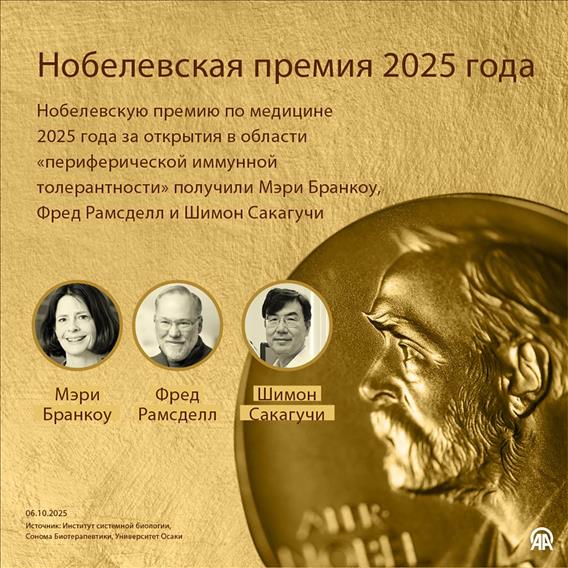 Нобелевская премия 2025 года

Нобелевскую премию по медицине 2025 года за открытия в области «периферической иммунной толерантности» получили Мэри Бранкоу, Фред Рамсделл и Шимон Сакагучи

Мэри Бранкоу

Фред Рамсделл

Шимон Сакагучи

06.10.2025
Источник: Институт системной биологии, Сонома Биотерапевтики, Университет Осаки

AA