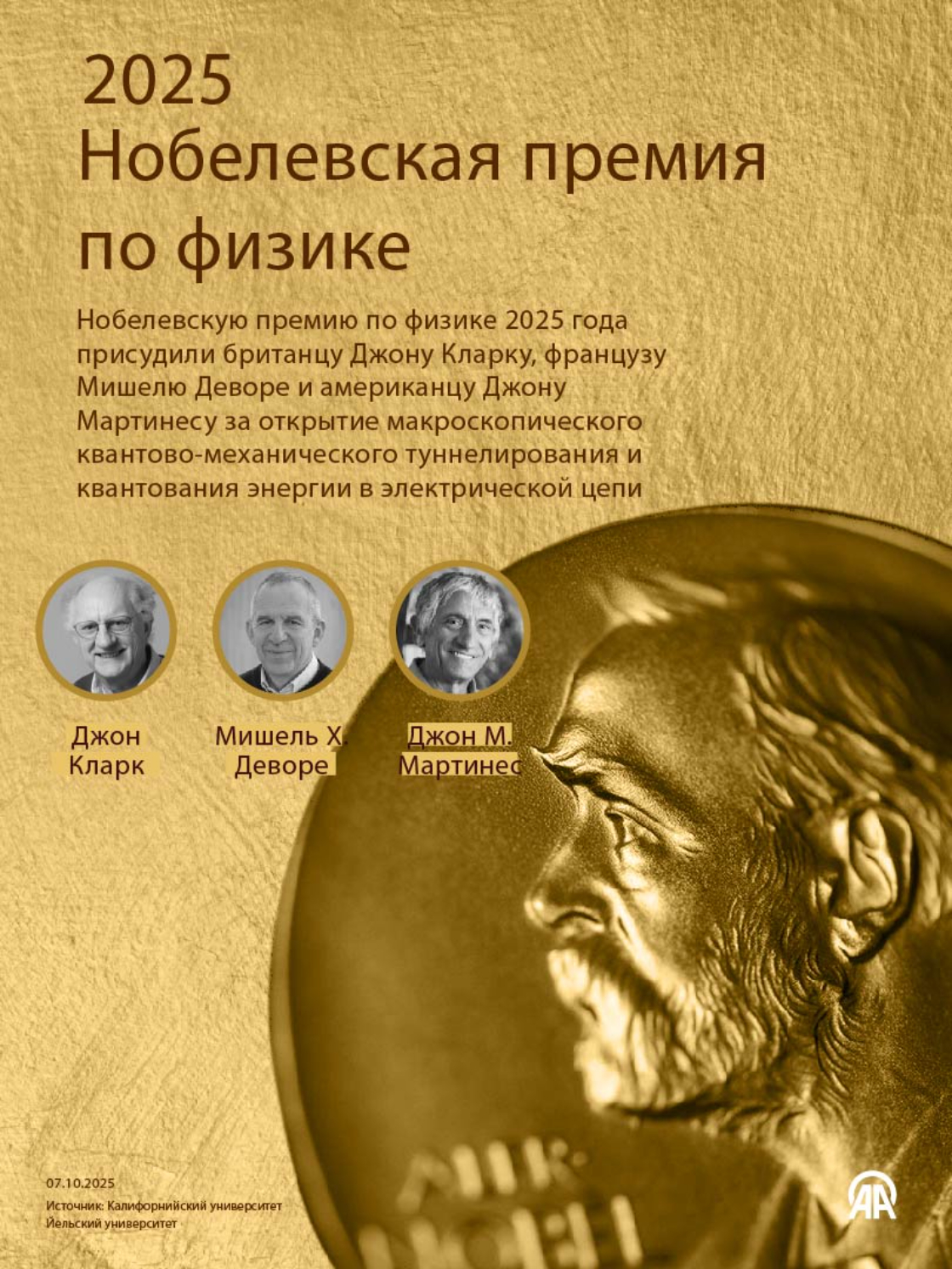 2025
Нобелевская премия по физике

Нобелевскую премию по физике 2025 года присудили британцу Джону Кларку, французу Мишелю Деворе и американцу Джону Мартинесу за открытие макроскопического квантово-механического туннелирования и квантования энергии в электрической цепи

Джон Кларк

Мишель Х. Деворе

Джон М. Мартинес

07.10.2025
Источник: Калифорнийский университет
Йельский университет

AA