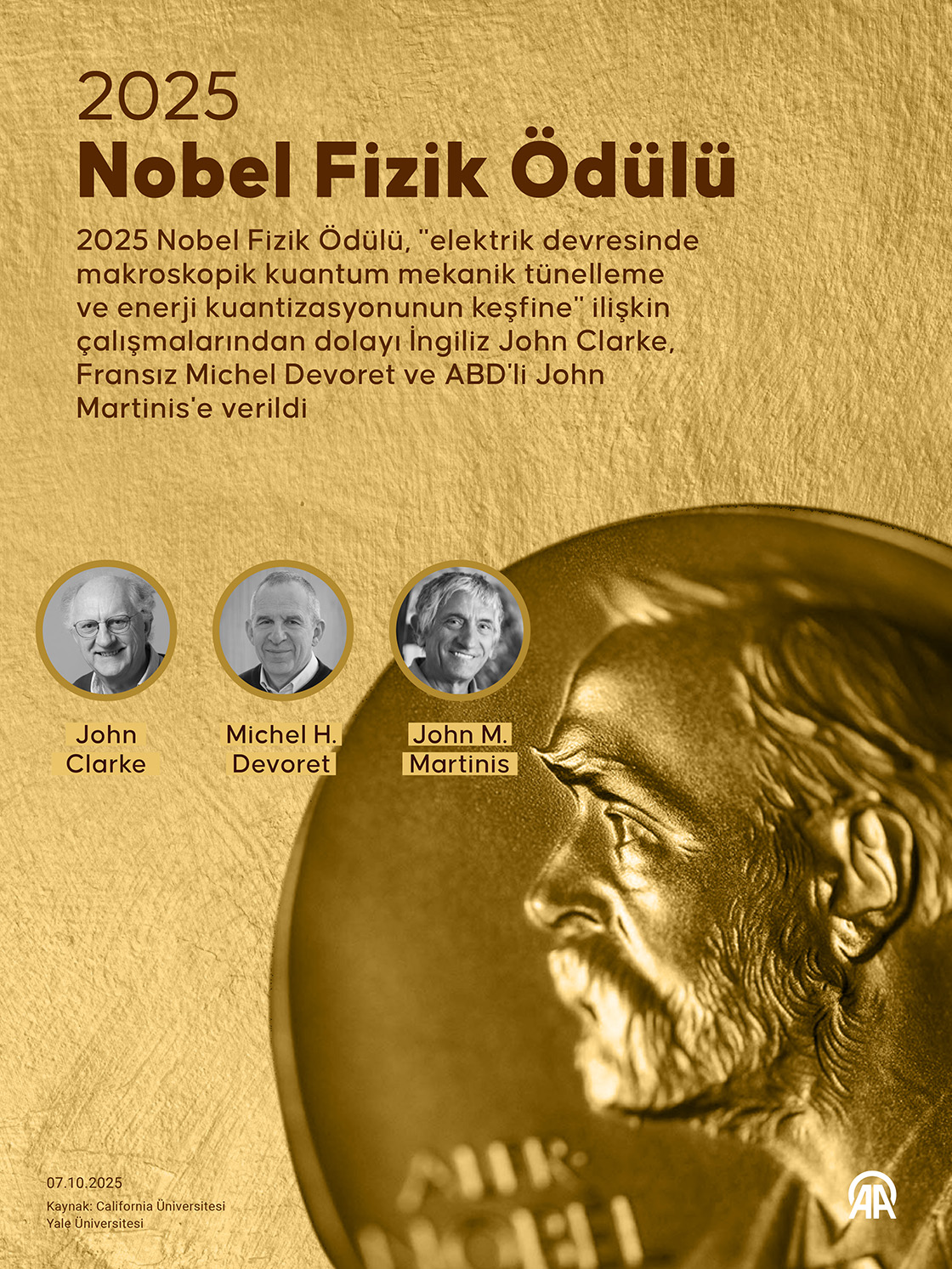 2025
Nobel Fizik Ödülü

2025 Nobel Fizik Ödülü, "elektrik devresinde makroskopik kuantum mekanik tünelleme ve enerji kuantizasyonunun keşfine" ilişkin çalışmalarından dolayı İngiliz John Clarke, Fransız Michel Devoret ve ABD'li John Martinis'e verildi

John Clarke

Michel H. Devoret

John M. Martinis

07.10.2025
Kaynak: California Üniversitesi
Yale Üniversitesi

AA