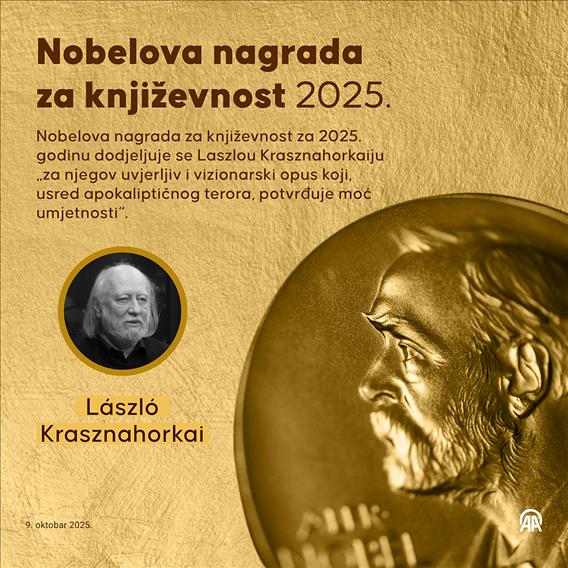 Nobelova nagrada za književnost 2025.

Nobelova nagrada za književnost za 2025. godinu dodjeljuje se Laszlou Krasznahorkaiju „za njegov uvjerljiv i vizionarski opus koji, usred apokaliptičnog terora, potvrđuje moć umjetnosti".

László Krasznahorkai

9. oktobar 2025.

AA