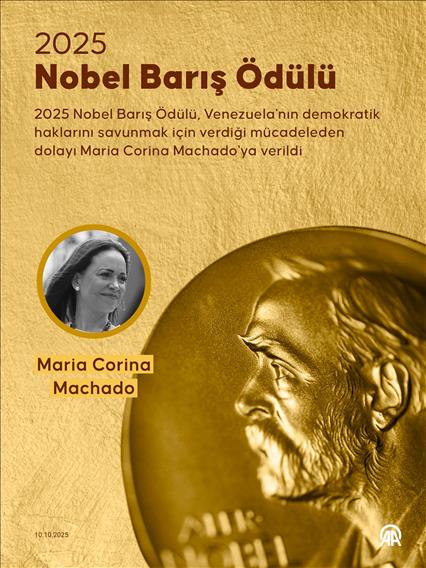 2025
Nobel Barış Ödülü

2025 Nobel Barış Ödülü, Venezuela'nın demokratik haklarını savunmak için verdiği mücadeleden dolayı Maria Corina Machado'ya verildi

Maria Corina Machado

10.10.2025

AA