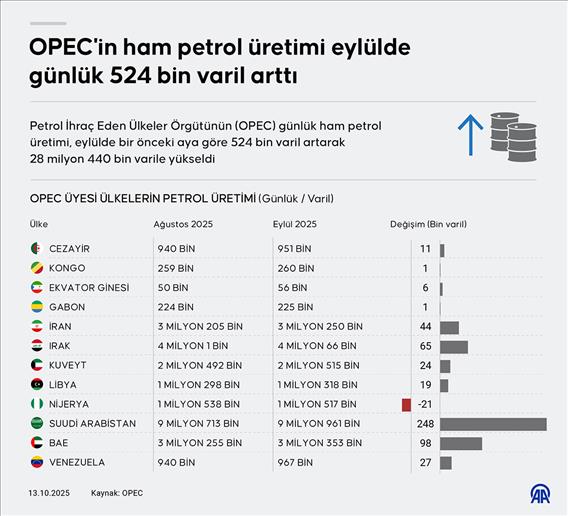 OPEC'in ham petrol üretimi eylülde günlük 524 bin varil arttı

Petrol İhraç Eden Ülkeler Örgütünün (OPEC) günlük ham petrol üretimi, eylülde bir önceki aya göre 524 bin varil artarak 28 milyon 440 bin varile yükseldi

OPEC ÜYESİ ÜLKELERİN PETROL ÜRETİMİ (Günlük / Varil)

| Ülke | Ağustos 2025 | Eylül 2025 | Değişim (Bin varil) |
|---|---|---|---|
| CEZAYİR | 940 BİN | 951 BİN | 11 |
| KONGO | 259 BİN | 260 BİN | 1 |
| EKVATOR GİNESİ | 50 BİN | 56 BİN | 6 |
| GABON | 224 BİN | 225 BİN | 1 |
| İRAN | 3 MİLYON 205 BİN | 3 MİLYON 250 BİN | 44 |
| IRAK | 4 MİLYON 1 BİN | 4 MİLYON 66 BİN | 65 |
| KUVEYT | 2 MİLYON 492 BİN | 2 MİLYON 515 BİN | 24 |
| LİBYA | 1 MİLYON 298 BİN | 1 MİLYON 318 BİN | 19 |
| NİJERYA | 1 MİLYON 538 BİN | 1 MİLYON 517 BİN | -21 |
| SUUDİ ARABİSTAN | 9 MİLYON 713 BİN | 9 MİLYON 961 BİN | 248 |
| BAE | 3 MİLYON 255 BİN | 3 MİLYON 353 BİN | 98 |
| VENEZUELA | 940 BİN | 967 BİN | 27 |

13.10.2025 Kaynak: OPEC

AA