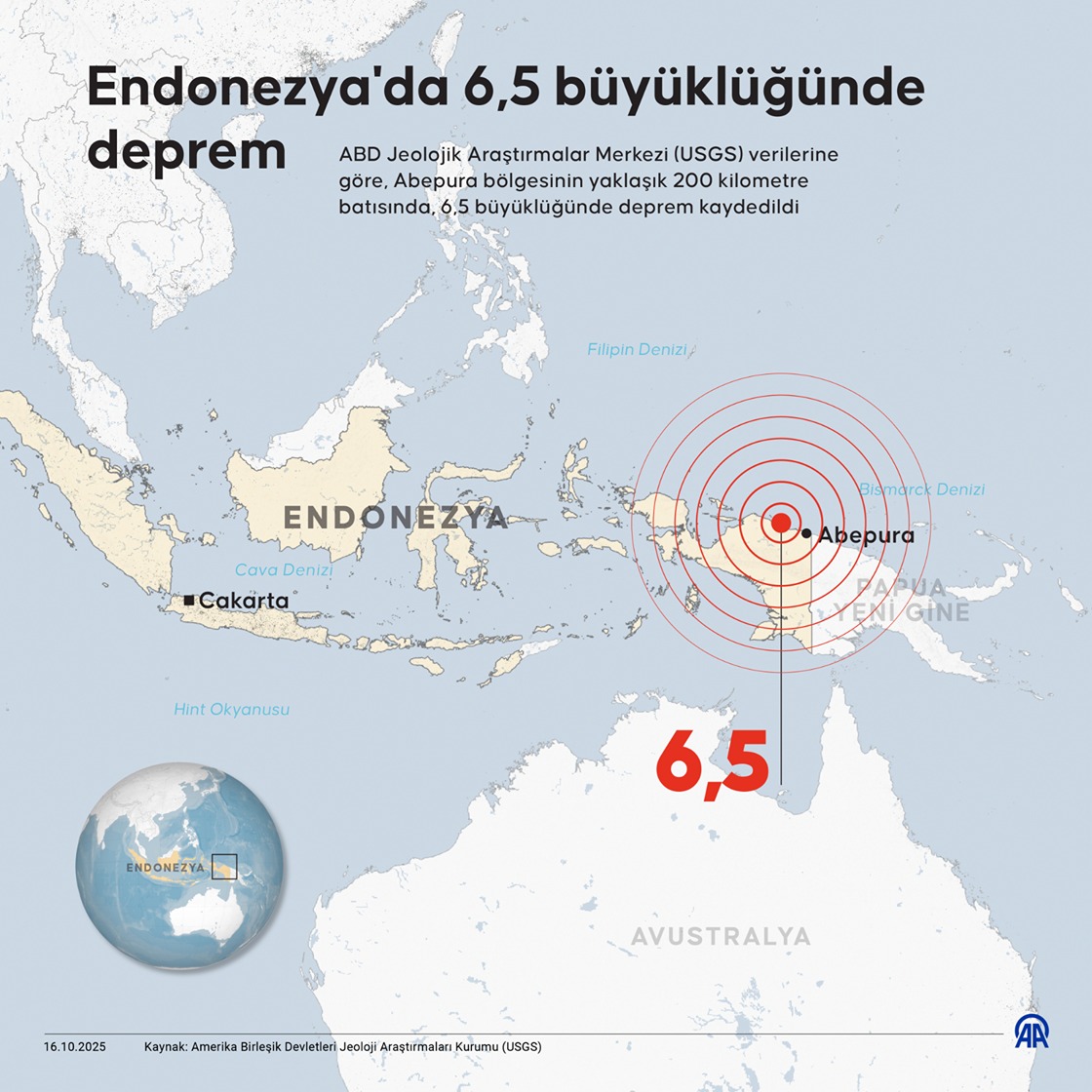 Endonezya'da 6,5 büyüklüğünde deprem

ABD Jeolojik Araştırmalar Merkezi (USGS) verilerine göre, Abepura bölgesinin yaklaşık 200 kilometre batısında, 6,5 büyüklüğünde deprem kaydedildi

Filipin Denizi

Bismarck Denizi

ENDONEZYA

Abepura

Cava Denizi

Cakarta

PAPUA YENİ GİNE

Hint Okyanusu

6,5

ENDONEZYA

AVUSTRALYA

16.10.2025

Kaynak: Amerika Birleşik Devletleri Jeoloji Araştırmaları Kurumu (USGS)

AA