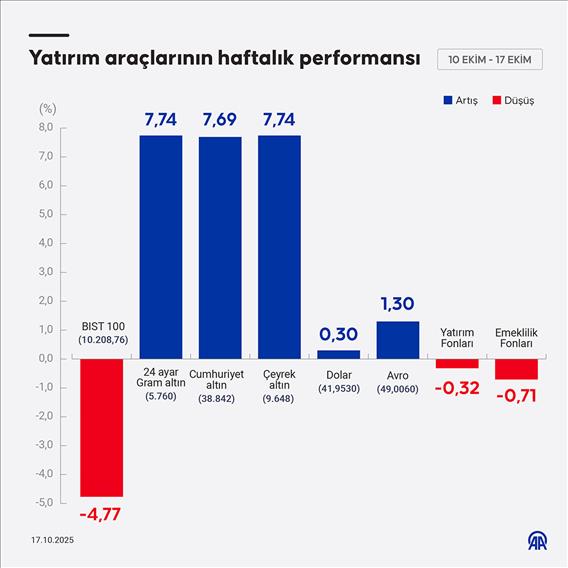 Yatırım araçlarının haftalık performansı

10 EKİM - 17 EKİM

Artış Düşüş

(%)
8,0
7,0
6,0
5,0
4,0
3,0
2,0
1,0
0,0
-1,0
-2,0
-3,0
-4,0
-5,0

BIST 100 (10.208,76) -4,77

7,74 24 ayar Gram altın (5.760)

7,69 Cumhuriyet altın (38.842)

7,74 Çeyrek altın (9.648)

0,30 Dolar (41,9530)

1,30 Avro (49,0060)

Yatırım Fonları -0,32

Emeklilik Fonları -0,71

17.10.2025

AA