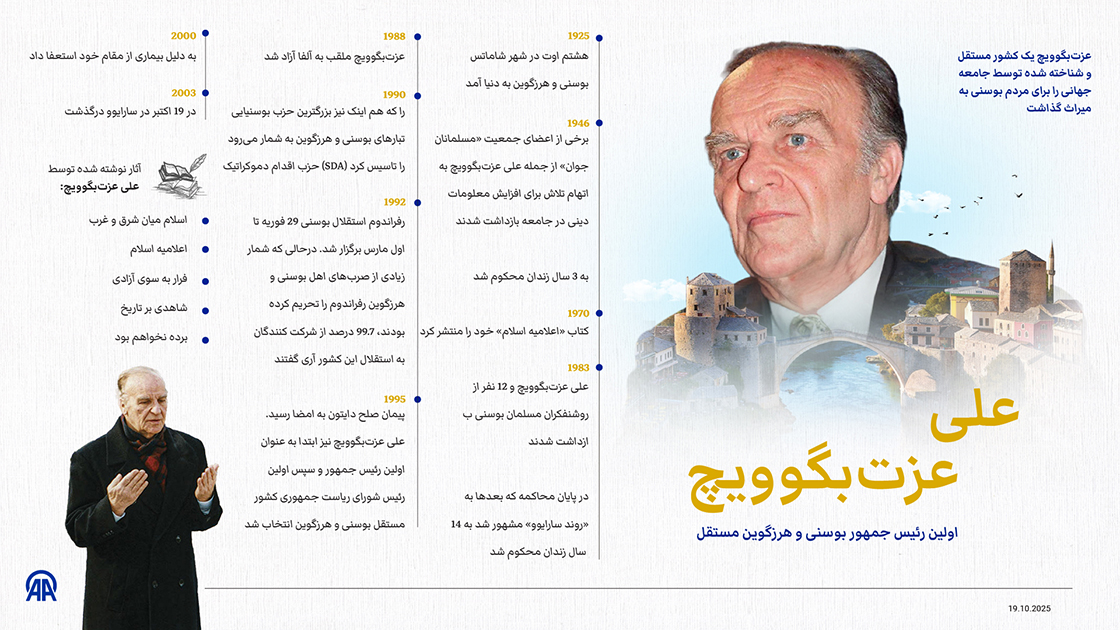 عزت‌بگوویچ یک کشور مستقل و شناخته شده توسط جامعه جهانی را برای مردم بوسنی به میراث گذاشت

علی
عزت‌بگوویچ

اولین رئیس جمهور بوسنی و هرزگوین مستقل

1925
هشتم اوت در شهر شاماتس بوسنی و هرزگوین به دنیا آمد

1946
برخی از اعضای جمعیت «مسلمانان جوان» از جمله علی عزت‌بگوویچ به اتهام تلاش برای افزایش معلومات دینی در جامعه بازداشت شدند

به 3 سال زندان محکوم شد

1970
کتاب «اعلامیه اسلام» خود را منتشر کرد

1983
علی عزت‌بگوویچ و 12 نفر از روشنفکران مسلمان بوسنی ب ازداشت شدند

در پایان محاکمه که بعدها به «روند سارایوو» مشهور شد به 14 سال زندان محکوم شد

1988
عزت‌بگوویچ ملقب به آلفا آزاد شد

1990
را که هم اینک نیز بزرگترین حزب بوسنیایی تبارهای بوسنی و هرزگوین به شمار می‌رود را تاسیس کرد (SDA) حزب اقدام دموکراتیک

1992
رفراندوم استقلال بوسنی 29 فوریه تا اول مارس برگزار شد. درحالی که شمار زیادی از صرب‌های اهل بوسنی و هرزگوین رفراندوم را تحریم کرده بودند، 99.7 درصد از شرکت کنندگان به استقلال این کشور آری گفتند

1995
پیمان صلح دایتون به امضا رسید. علی عزت‌بگوویچ نیز ابتدا به عنوان اولین رئیس جمهور و سپس اولین رئیس شورای ریاست جمهوری کشور مستقل بوسنی و هرزگوین انتخاب شد

2000
به دلیل بیماری از مقام خود استعفا داد

2003
در 19 اکتبر در سارایوو درگذشت

آثار نوشته شده توسط
علی عزت‌بگوویچ:

اسلام میان شرق و غرب
اعلامیه اسلام
فرار به سوی آزادی
شاهدی بر تاریخ
برده نخواهم بود

AA

19.10.2025