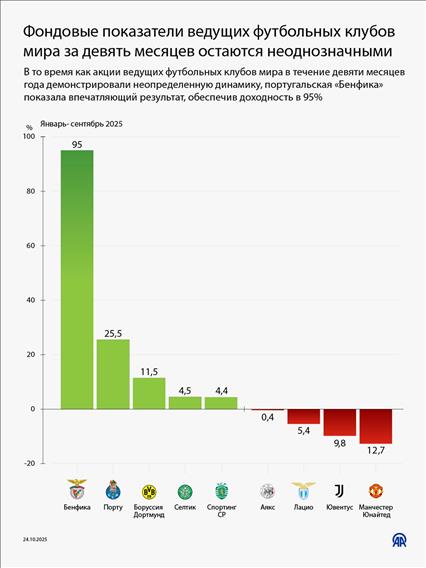 Фондовые показатели ведущих футбольных клубов мира за девять месяцев остаются неоднозначными

В то время как акции ведущих футбольных клубов мира в течение девяти месяцев года демонстрировали неопределенную динамику, португальская «Бенфика» показала впечатляющий результат, обеспечив доходность в 95%

%

Январь- сентябрь 2025

100
80
60
40
20
0
-20

95
25,5
11,5
4,5
4,4
0,4
5,4
9,8
12,7

Бенфика
Порту
Боруссия Дортмунд
Селтик
Спортинг СР
Аякс
Лацио
Ювентус
Манчестер Юнайтед

24.10.2025

AA