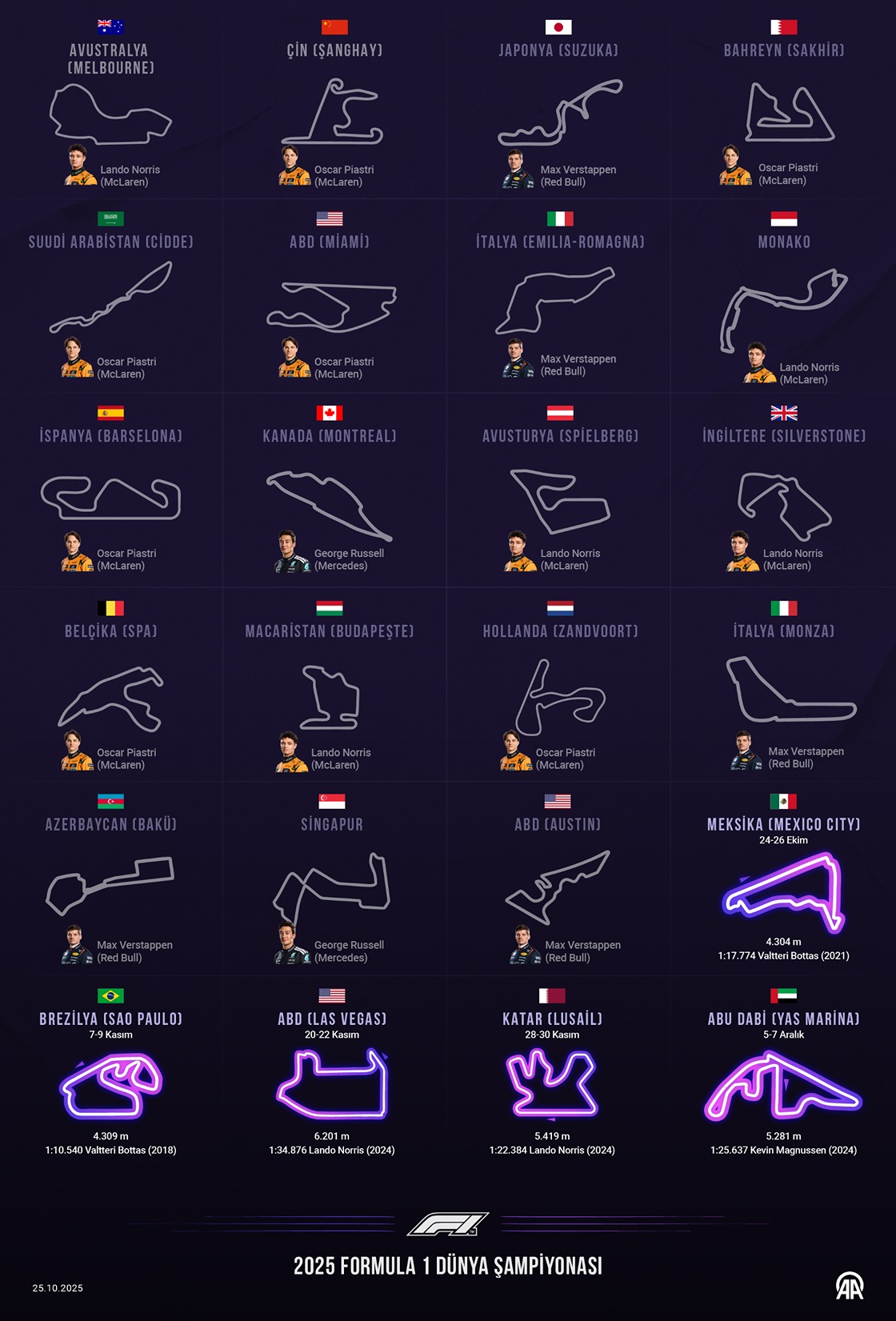 AVUSTRALYA (MELBOURNE)
Lando Norris (McLaren)

ÇİN (ŞANGHAY)
Oscar Piastri (McLaren)

JAPONYA (SUZUKA)
Max Verstappen (Red Bull)

BAHREYN (SAKHİR)
Oscar Piastri (McLaren)

SUUDİ ARABİSTAN (CİDDE)
Oscar Piastri (McLaren)

ABD (MİAMİ)
Oscar Piastri (McLaren)

İTALYA (EMILIA-ROMAGNA)
Max Verstappen (Red Bull)

MONAKO
Lando Norris (McLaren)

İSPANYA (BARSELONA)
Oscar Piastri (McLaren)

KANADA (MONTREAL)
George Russell (Mercedes)

AVUSTURYA (SPİELBERG)
Lando Norris (McLaren)

İNGİLTERE (SILVERSTONE)
Lando Norris (McLaren)

BELÇİKA (SPA)
Oscar Piastri (McLaren)

MACARİSTAN (BUDAPEŞTE)
Lando Norris (McLaren)

HOLLANDA (ZANDVOORT)
Oscar Piastri (McLaren)

İTALYA (MONZA)
Max Verstappen (Red Bull)

AZERBAYCAN (BAKÜ)
Max Verstappen (Red Bull)

SİNGAPUR
George Russell (Mercedes)

ABD (AUSTIN)
Max Verstappen (Red Bull)

MEKSİKA (MEXICO CITY)
24-26 Ekim
4.304 m
1:17.774 Valtteri Bottas (2021)

BREZİLYA (SAO PAULO)
7-9 Kasım
4.309 m
1:10.540 Valtteri Bottas (2018)

ABD (LAS VEGAS)
20-22 Kasım
6.201 m
1:34.876 Lando Norris (2024)

KATAR (LUSAİL)
28-30 Kasım
5.419 m
1:22.384 Lando Norris (2024)

ABU DABİ (YAS MARİNA)
5-7 Aralık
5.281 m
1:25.637 Kevin Magnussen (2024)

F1

2025 FORMULA 1 DÜNYA ŞAMPİYONASI

25.10.2025

AA