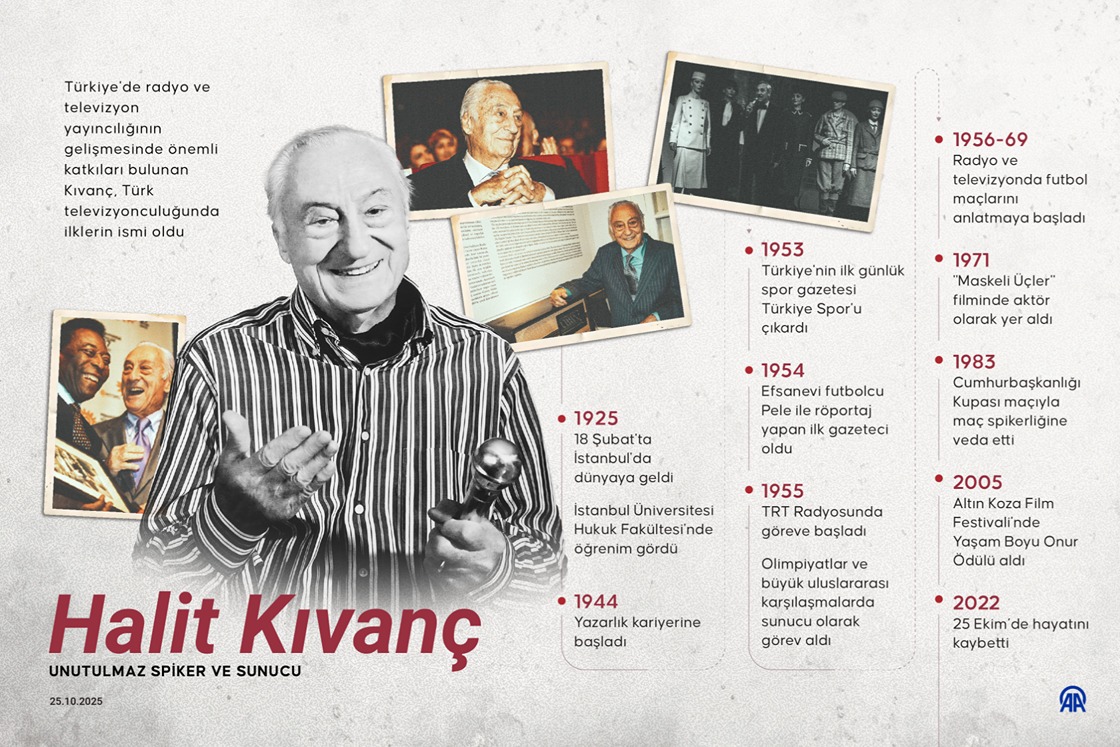 Türkiye'de radyo ve televizyon yayıncılığının gelişmesinde önemli katkıları bulunan Kıvanç, Türk televizyonculuğunda ilklerin ismi oldu

Halit Kıvanç

UNUTULMAZ SPİKER VE SUNUCU

25.10.2025

1925
18 Şubat'ta İstanbul'da dünyaya geldi

İstanbul Üniversitesi Hukuk Fakültesi'nde öğrenim gördü

1944
Yazarlık kariyerine başladı

1953
Türkiye'nin ilk günlük spor gazetesi Türkiye Spor'u çıkardı

1954
Efsanevi futbolcu Pele ile röportaj yapan ilk gazeteci oldu

1955
TRT Radyosunda göreve başladı

Olimpiyatlar ve büyük uluslararası karşılaşmalarda sunucu olarak görev aldı

1956-69
Radyo ve televizyonda futbol maçlarını anlatmaya başladı

1971
"Maskeli Üçler" filminde aktör olarak yer aldı

1983
Cumhurbaşkanlığı Kupası maçıyla maç spikerliğine veda etti

2005
Altın Koza Film Festivali'nde Yaşam Boyu Onur Ödülü aldı

2022
25 Ekim'de hayatını kaybetti

AA