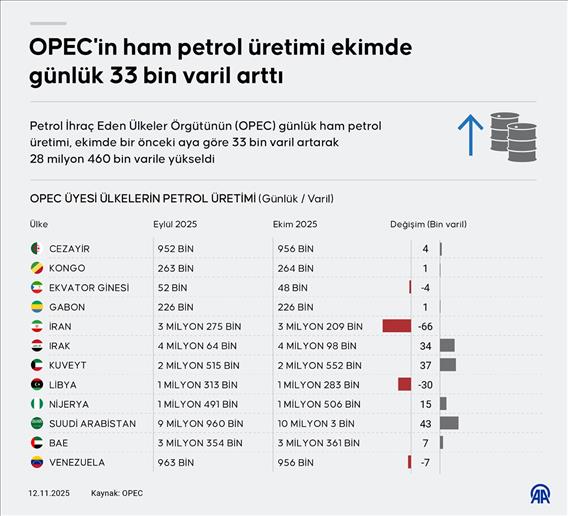 OPEC'in ham petrol üretimi ekimde günlük 33 bin varil arttı

Petrol İhraç Eden Ülkeler Örgütünün (OPEC) günlük ham petrol üretimi, ekimde bir önceki aya göre 33 bin varil artarak 28 milyon 460 bin varile yükseldi

OPEC ÜYESİ ÜLKELERİN PETROL ÜRETİMİ (Günlük / Varil)

| Ülke | Eylül 2025 | Ekim 2025 | Değişim (Bin varil) |
|---|---|---|---|
| CEZAYİR | 952 BİN | 956 BİN | 4 |
| KONGO | 263 BİN | 264 BİN | 1 |
| EKVATOR GİNESİ | 52 BİN | 48 BİN | -4 |
| GABON | 226 BİN | 226 BİN | 1 |
| İRAN | 3 MİLYON 275 BİN | 3 MİLYON 209 BİN | -66 |
| IRAK | 4 MİLYON 64 BİN | 4 MİLYON 98 BİN | 34 |
| KUVEYT | 2 MİLYON 515 BİN | 2 MİLYON 552 BİN | 37 |
| LİBYA | 1 MİLYON 313 BİN | 1 MİLYON 283 BİN | -30 |
| NİJERYA | 1 MİLYON 491 BİN | 1 MİLYON 506 BİN | 15 |
| SUUDİ ARABİSTAN | 9 MİLYON 960 BİN | 10 MİLYON 3 BİN | 43 |
| BAE | 3 MİLYON 354 BİN | 3 MİLYON 361 BİN | 7 |
| VENEZUELA | 963 BİN | 956 BİN | -7 |

12.11.2025 Kaynak: OPEC

AA