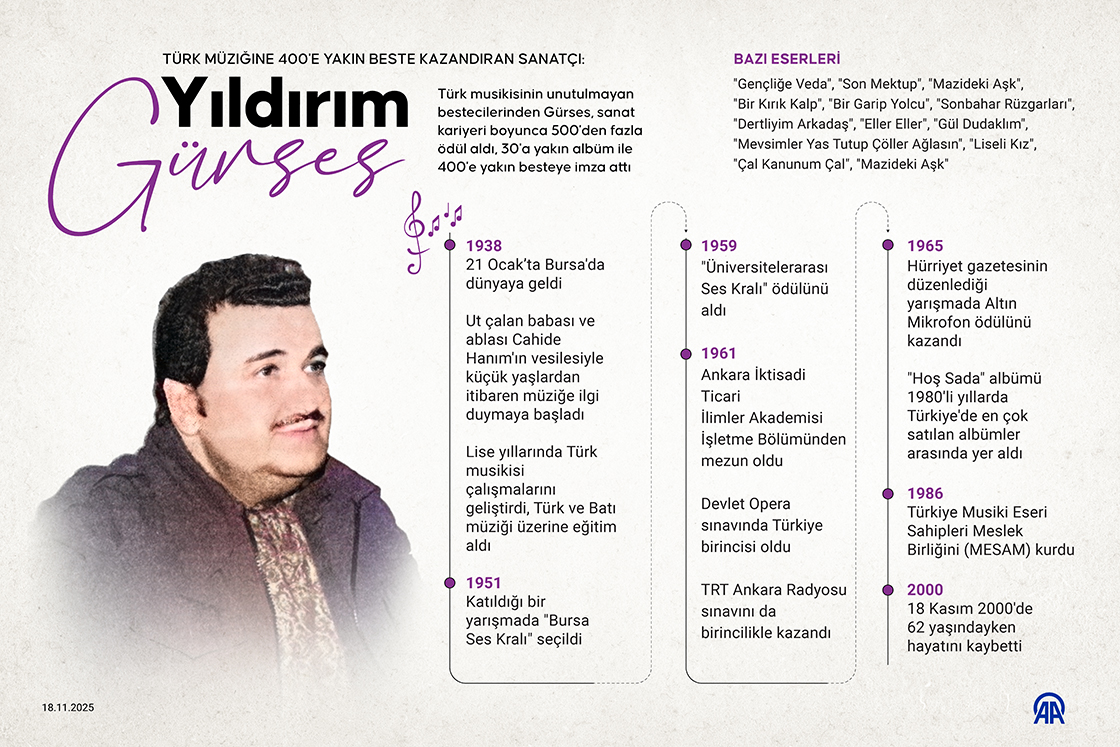 TÜRK MÜZİĞİNE 400'E YAKIN BESTE KAZANDIRAN SANATÇI:

Yıldırım Gürses

Türk musikisinin unutulmayan bestecilerinden Gürses, sanat kariyeri boyunca 500'den fazla ödül aldı, 30'a yakın albüm ile 400'e yakın besteye imza attı

BAZI ESERLERİ

"Gençliğe Veda", "Son Mektup", "Mazideki Aşk", "Bir Kırık Kalp", "Bir Garip Yolcu", "Sonbahar Rüzgarları", "Dertliyim Arkadaş", "Eller Eller", "Gül Dudaklım", "Mevsimler Yas Tutup Çöller Ağlasın", "Liseli Kız", "Çal Kanunum Çal", "Mazideki Aşk"

1938
21 Ocak'ta Bursa'da dünyaya geldi

Ut çalan babası ve ablası Cahide Hanım'ın vesilesiyle küçük yaşlardan itibaren müziğe ilgi duymaya başladı

Lise yıllarında Türk musikisi çalışmalarını geliştirdi, Türk ve Batı müziği üzerine eğitim aldı

1951
Katıldığı bir yarışmada "Bursa Ses Kralı" seçildi

1959
"Üniversitelerarası Ses Kralı" ödülünü aldı

1961
Ankara İktisadi Ticari İlimler Akademisi İşletme Bölümünden mezun oldu

Devlet Opera sınavında Türkiye birincisi oldu

TRT Ankara Radyosu sınavını da birincilikle kazandı

1965
Hürriyet gazetesinin düzenlediği yarışmada Altın Mikrofon ödülünü kazandı

"Hoş Sada" albümü 1980'li yıllarda Türkiye'de en çok satılan albümler arasında yer aldı

1986
Türkiye Musiki Eseri Sahipleri Meslek Birliğini (MESAM) kurdu

2000
18 Kasım 2000'de 62 yaşındayken hayatını kaybetti

18.11.2025

AA