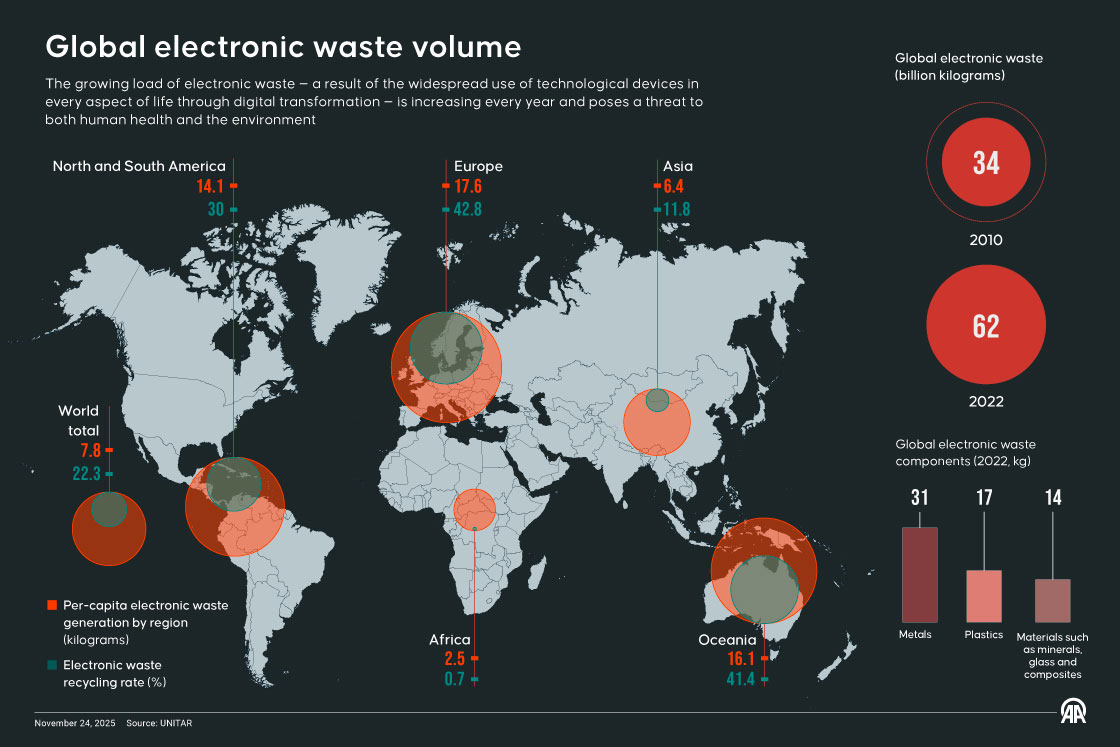 Global electronic waste volume

The growing load of electronic waste – a result of the widespread use of technological devices in every aspect of life through digital transformation – is increasing every year and poses a threat to both human health and the environment

North and South America
14.1
30

Europe
17.6
42.8

Asia
6.4
11.8

World total
7.8
22.3

Africa
2.5
0.7

Oceania
16.1
41.4

Per-capita electronic waste generation by region (kilograms)

Electronic waste recycling rate (%)

Global electronic waste (billion kilograms)

34
2010

62
2022

Global electronic waste components (2022, kg)

31
Metals

17
Plastics

14
Materials such as minerals, glass and composites

November 24, 2025 Source: UNITAR

AA