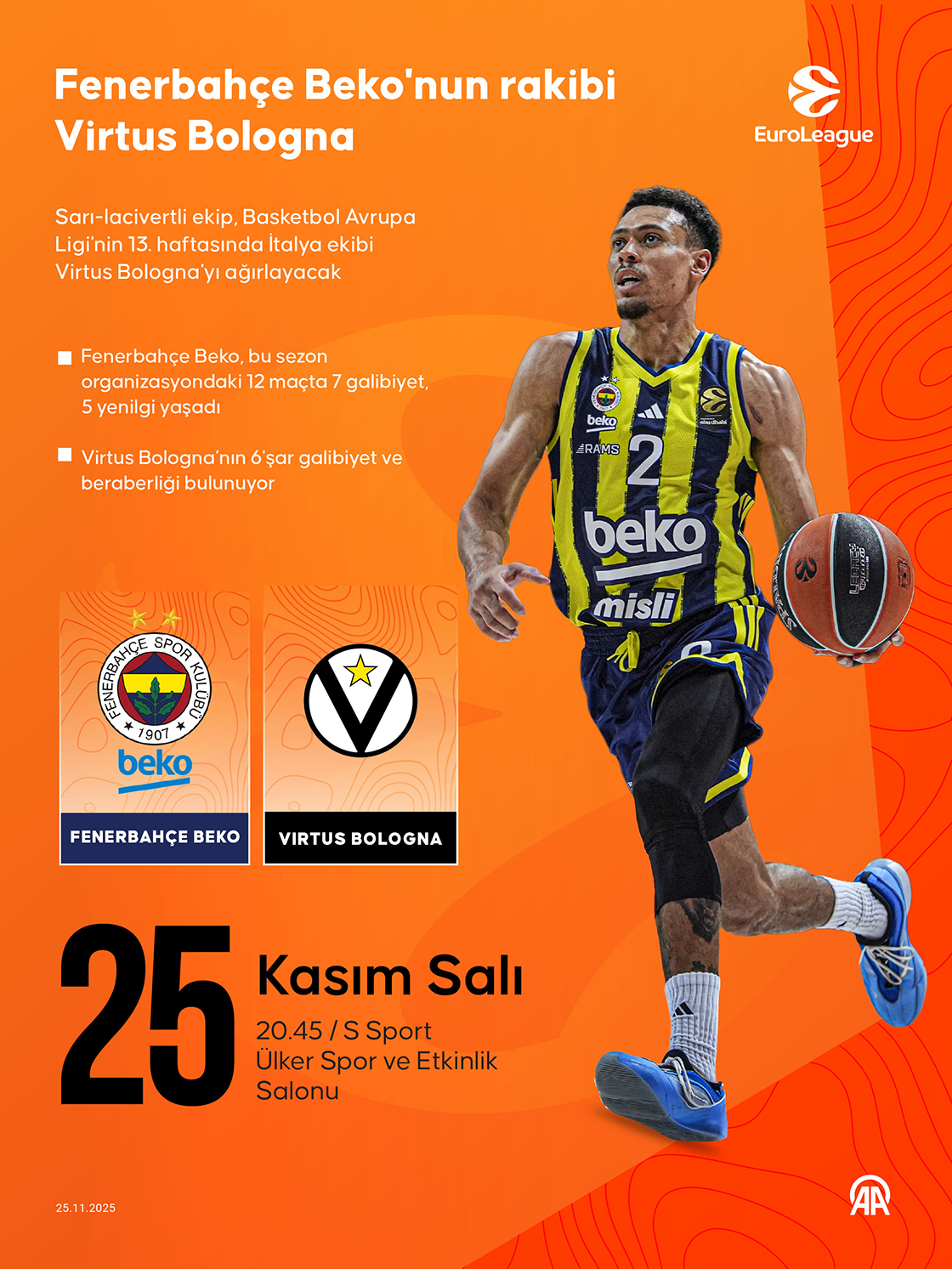 Fenerbahçe Beko'nun rakibi Virtus Bologna

EuroLeague

Sarı-lacivertli ekip, Basketbol Avrupa Ligi'nin 13. haftasında İtalya ekibi Virtus Bologna'yı ağırlayacak

Fenerbahçe Beko, bu sezon organizasyondaki 12 maçta 7 galibiyet, 5 yenilgi yaşadı

Virtus Bologna'nın 6'şar galibiyet ve beraberliği bulunuyor

FENERBAHÇE SPOR KULÜBÜ 1907

beko

FENERBAHÇE BEKO

VIRTUS BOLOGNA

beko RAMS 2 beko misli

25

Kasım Salı

20.45 / S Sport
Ülker Spor ve Etkinlik Salonu

25.11.2025

AA