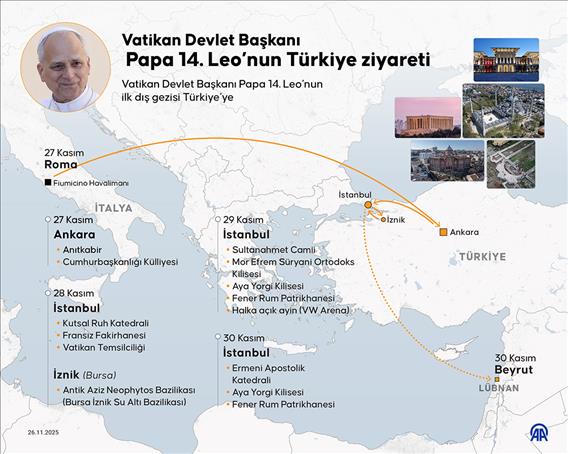 Vatikan Devlet Başkanı
Papa 14. Leo'nun Türkiye ziyareti

Vatikan Devlet Başkanı Papa 14. Leo'nun ilk dış gezisi Türkiye'ye

27 Kasım
Roma
Fiumicino Havalimanı

İTALYA

27 Kasım
Ankara
• Anıtkabir
• Cumhurbaşkanlığı Külliyesi

28 Kasım
İstanbul
• Kutsal Ruh Katedrali
• Fransız Fakirhanesi
• Vatikan Temsilciliği

İznik (Bursa)
• Antik Aziz Neophytos Bazilikası (Bursa İznik Su Altı Bazilikası)

29 Kasım
İstanbul
• Sultanahmet Camii
• Mor Efrem Süryani Ortodoks Kilisesi
• Aya Yorgi Kilisesi
• Fener Rum Patrikhanesi
• Halka açık ayin (VW Arena)

30 Kasım
İstanbul
• Ermeni Apostolik Katedrali
• Aya Yorgi Kilisesi
• Fener Rum Patrikhanesi

İstanbul
İznik
Ankara
TÜRKİYE

30 Kasım
Beyrut
LÜBNAN

26.11.2025

AA