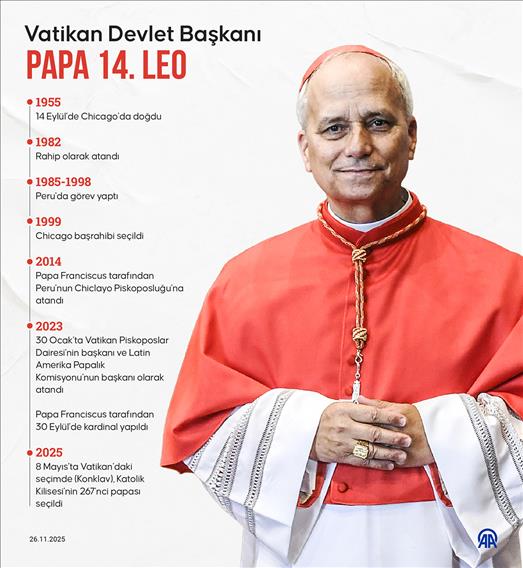 Vatikan Devlet Başkanı
PAPA 14. LEO

1955
14 Eylül'de Chicago'da doğdu

1982
Rahip olarak atandı

1985-1998
Peru'da görev yaptı

1999
Chicago başrahibi seçildi

2014
Papa Franciscus tarafından Peru'nun Chiclayo Piskoposluğu'na atandı

2023
30 Ocak'ta Vatikan Piskoposlar Dairesi'nin başkanı ve Latin Amerika Papalık Komisyonu'nun başkanı olarak atandı

Papa Franciscus tarafından 30 Eylül'de kardinal yapıldı

2025
8 Mayıs'ta Vatikan'daki seçimde (Konklav), Katolik Kilisesi'nin 267'nci papası seçildi

26.11.2025

AA