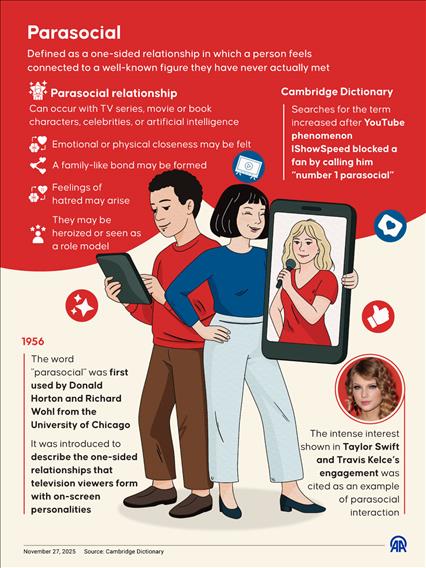 Parasocial

Defined as a one-sided relationship in which a person feels connected to a well-known figure they have never actually met

Parasocial relationship

Can occur with TV series, movie or book characters, celebrities, or artificial intelligence

Emotional or physical closeness may be felt

A family-like bond may be formed

Feelings of hatred may arise

They may be heroized or seen as a role model

Cambridge Dictionary

Searches for the term increased after YouTube phenomenon IShowSpeed blocked a fan by calling him "number 1 parasocial"

1956

The word "parasocial" was first used by Donald Horton and Richard Wohl from the University of Chicago

It was introduced to describe the one-sided relationships that television viewers form with on-screen personalities

The intense interest shown in Taylor Swift and Travis Kelce's engagement was cited as an example of parasocial interaction

November 27, 2025 Source: Cambridge Dictionary

AA