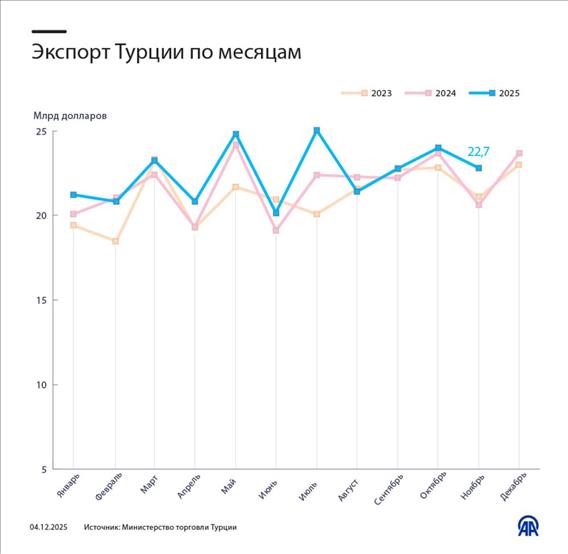 Экспорт Турции по месяцам

2023
2024
2025

Млрд долларов

25
20
15
10
5

22,7

Январь
Февраль
Март
Апрель
Май
Июнь
Июль
Август
Сентябрь
Октябрь
Ноябрь
Декабрь

04.12.2025 Источник: Министерство торговли Турции

AA