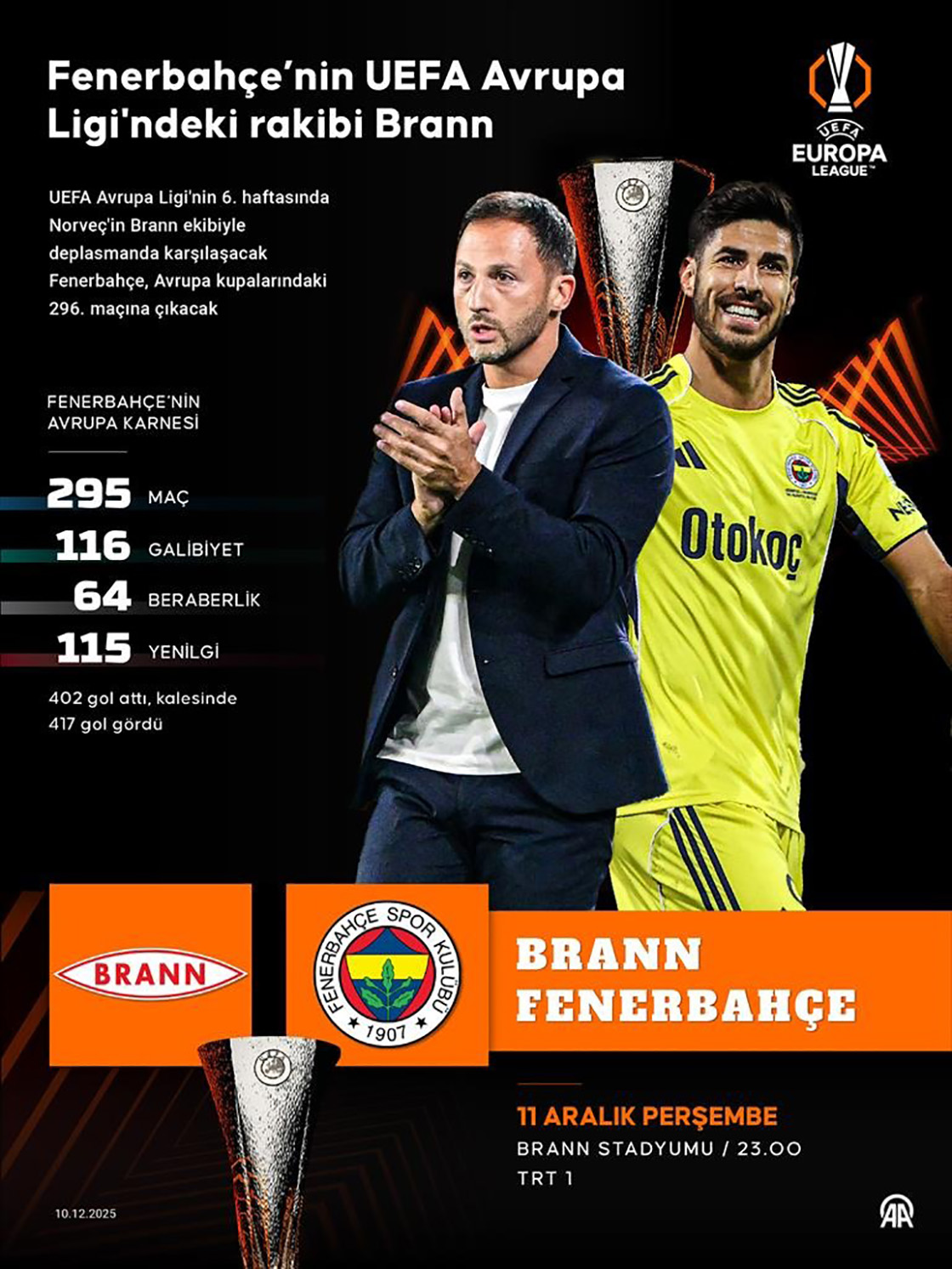 Fenerbahçe'nin UEFA Avrupa Ligi'ndeki rakibi Brann

UEFA EUROPA LEAGUE

UEFA Avrupa Ligi'nin 6. haftasında Norveç'in Brann ekibiyle deplasmanda karşılaşacak Fenerbahçe, Avrupa kupalarındaki 296. maçına çıkacak

FENERBAHÇE'NİN AVRUPA KARNESİ

295 MAÇ
116 GALİBİYET
64 BERABERLİK
115 YENİLGİ

402 gol attı, kalesinde 417 gol gördü

Otokoç

BRANN

FENERBAHÇE SPOR KULÜBÜ 1907

BRANN
FENERBAHÇE

11 ARALIK PERŞEMBE
BRANN STADYUMU / 23.00
TRT 1

10.12.2025

AA